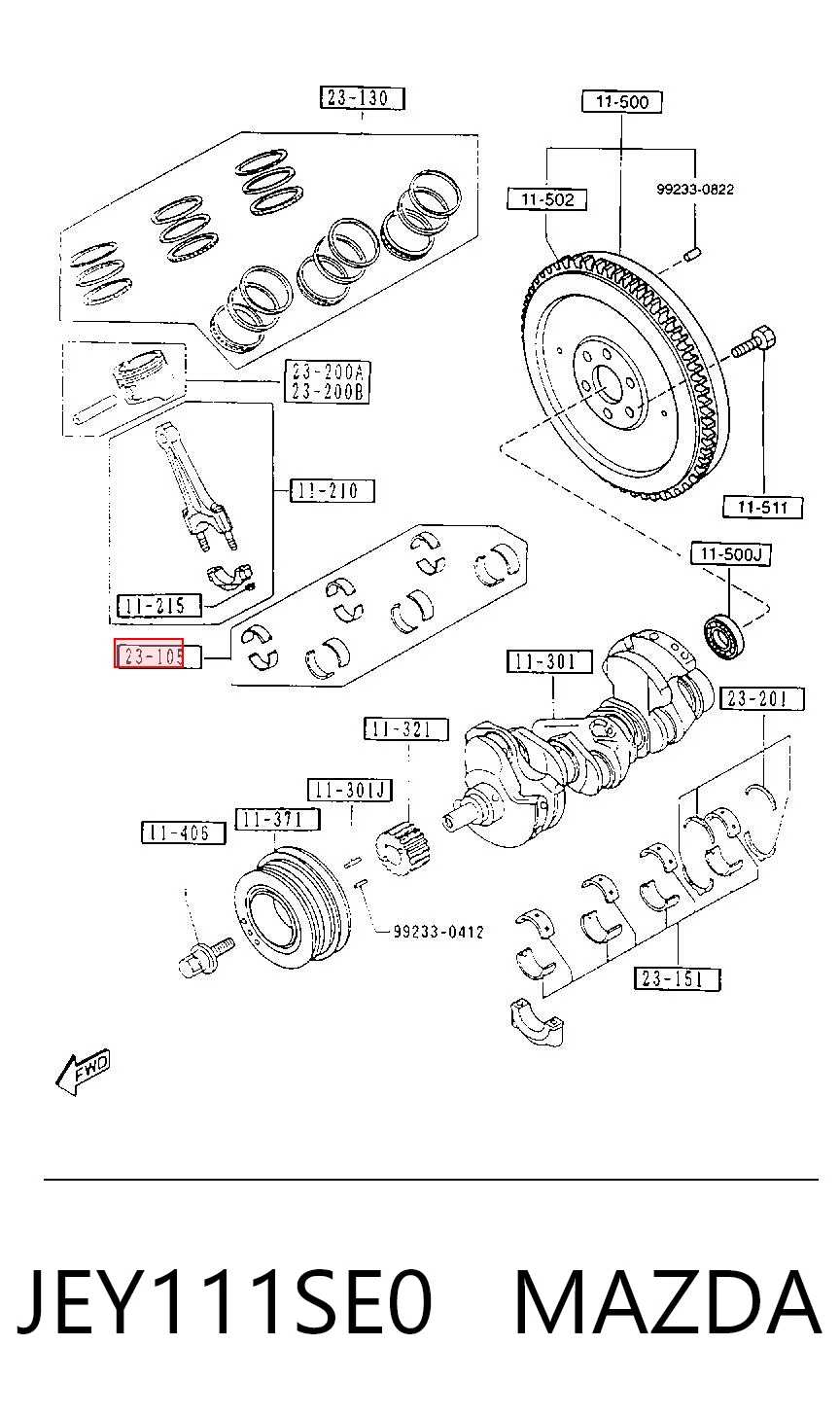 23-130

11-500

11-502

99233-0822

23-200A
23-200B

11-210

11-511

11-500J

11-215

23-105

11-301

23-201

11-321

11-301J

11-406

11-371

99233-0412

23-151

FWD

JEY111SE0 MAZDA