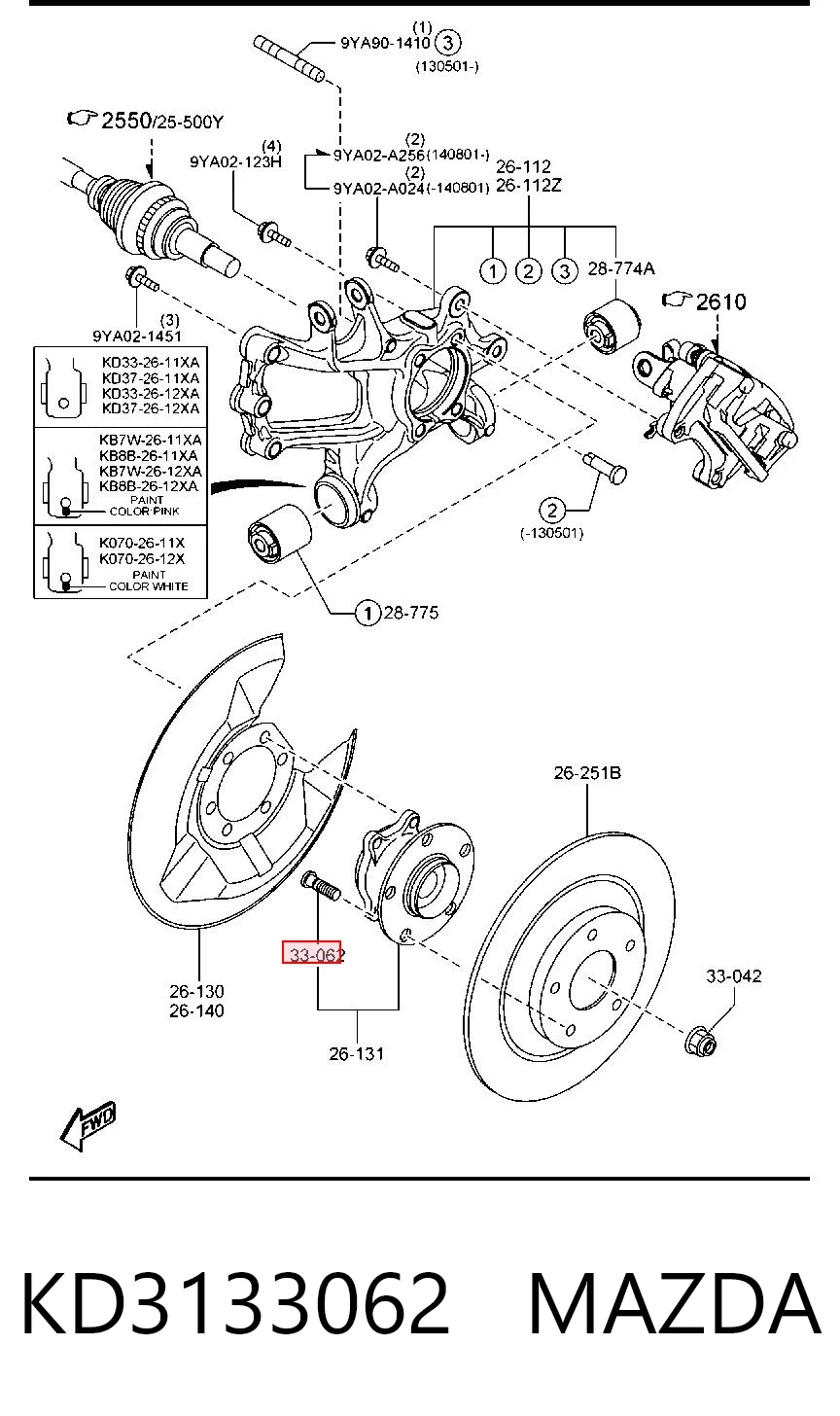 (1)
9YA90-1410 3
(130501-)

2550/25-500Y

(4)
9YA02-123H

(2)
9YA02-A256(140801-)
(2)
9YA02-A024(-140801)

26-112
26-112Z

1 2 3 28-774A

2610

(3)
9YA02-1451

KD33-26-11XA
KD37-26-11XA
KD33-26-12XA
KD37-26-12XA

KB7W-26-11XA
KB8B-26-11XA
KB7W-26-12XA
KB8B-26-12XA
PAINT
COLOR PINK

K070-26-11X
K070-26-12X
PAINT
COLOR WHITE

2
(-130501)

1 28-775

26-251B

33-062

33-042

26-130
26-140

26-131

FWD

KD3133062 MAZDA