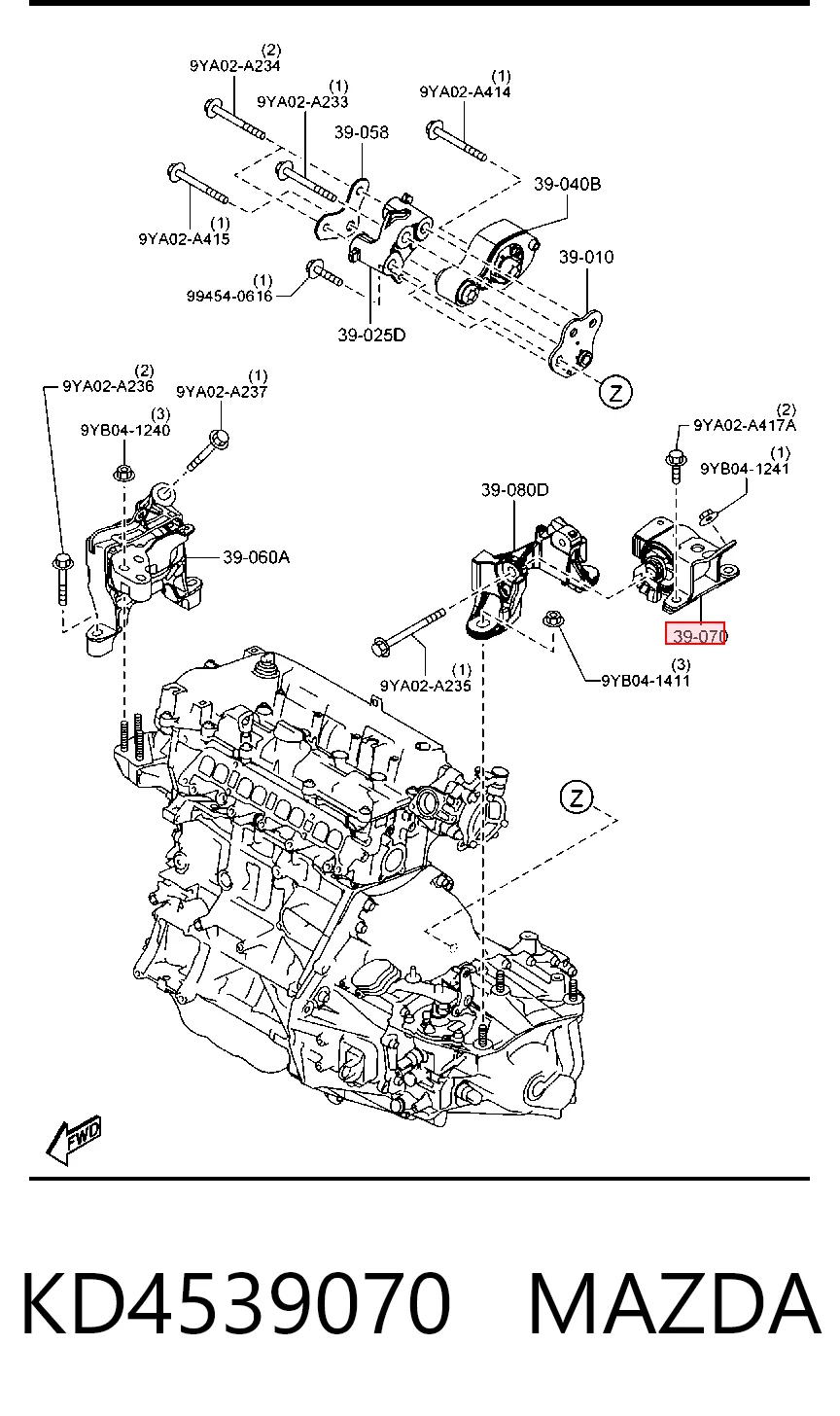 (2)
9YA02-A234
(1)
9YA02-A233
(1)
9YA02-A414
39-058
39-040B
(1)
9YA02-A415
39-010
(1)
99454-0616
39-025D
Z
(2)
9YA02-A236
(1)
9YA02-A237
(3)
9YB04-1240
(2)
9YA02-A417A
(1)
9YB04-1241
39-080D
39-060A
39-070
(1)
9YA02-A235
(3)
9YB04-1411
Z
FWD

KD4539070 MAZDA