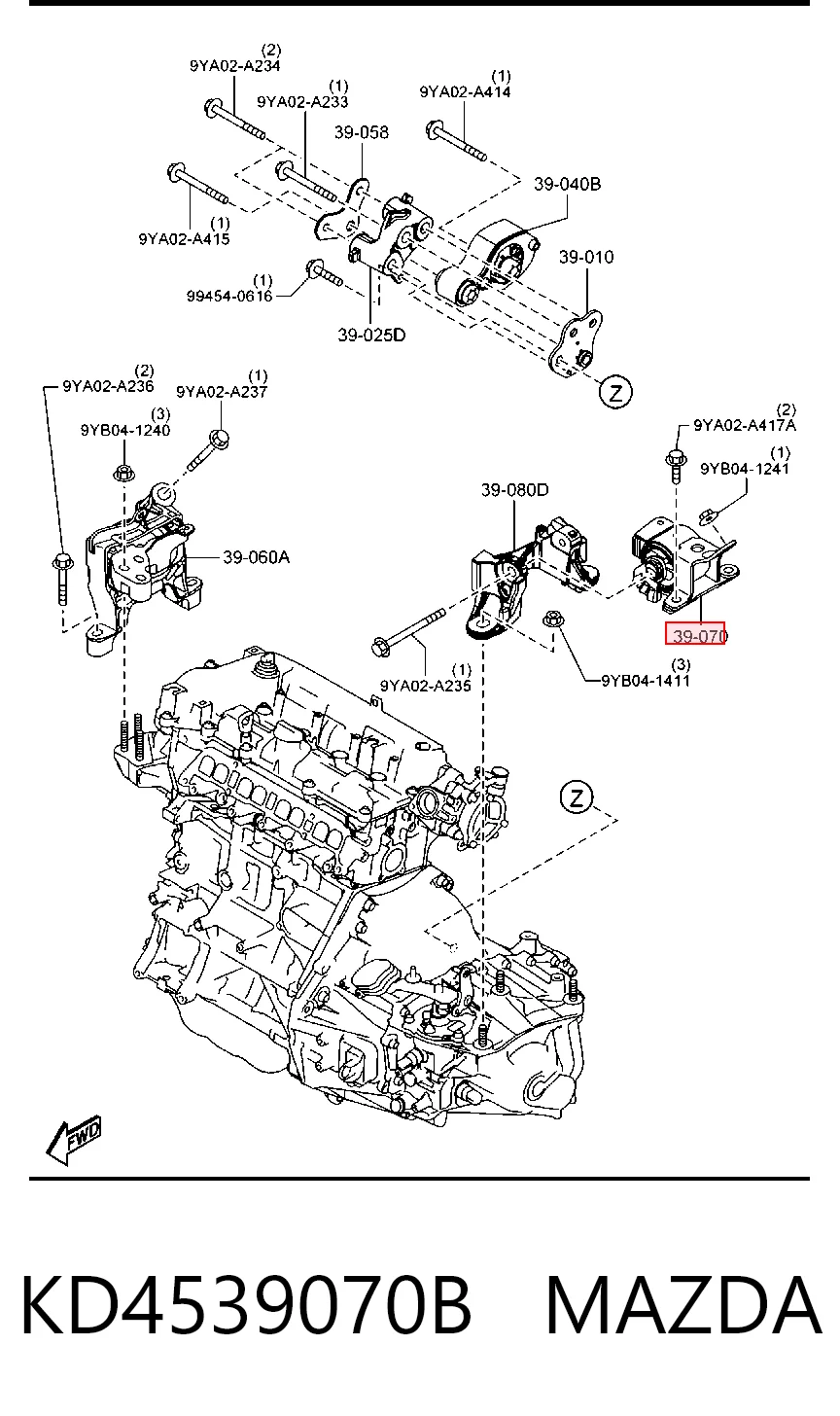 (2)
9YA02-A234
(1)
9YA02-A233
(1)
9YA02-A414
39-058
39-040B
(1)
9YA02-A415
39-010
(1)
99454-0616
39-025D
Z
(2)
9YA02-A236
(1)
9YA02-A237
(3)
9YB04-1240
(2)
9YA02-A417A
(1)
9YB04-1241
39-080D
39-060A
39-070
(1)
9YA02-A235
(3)
9YB04-1411
Z
FWD

KD4539070B MAZDA