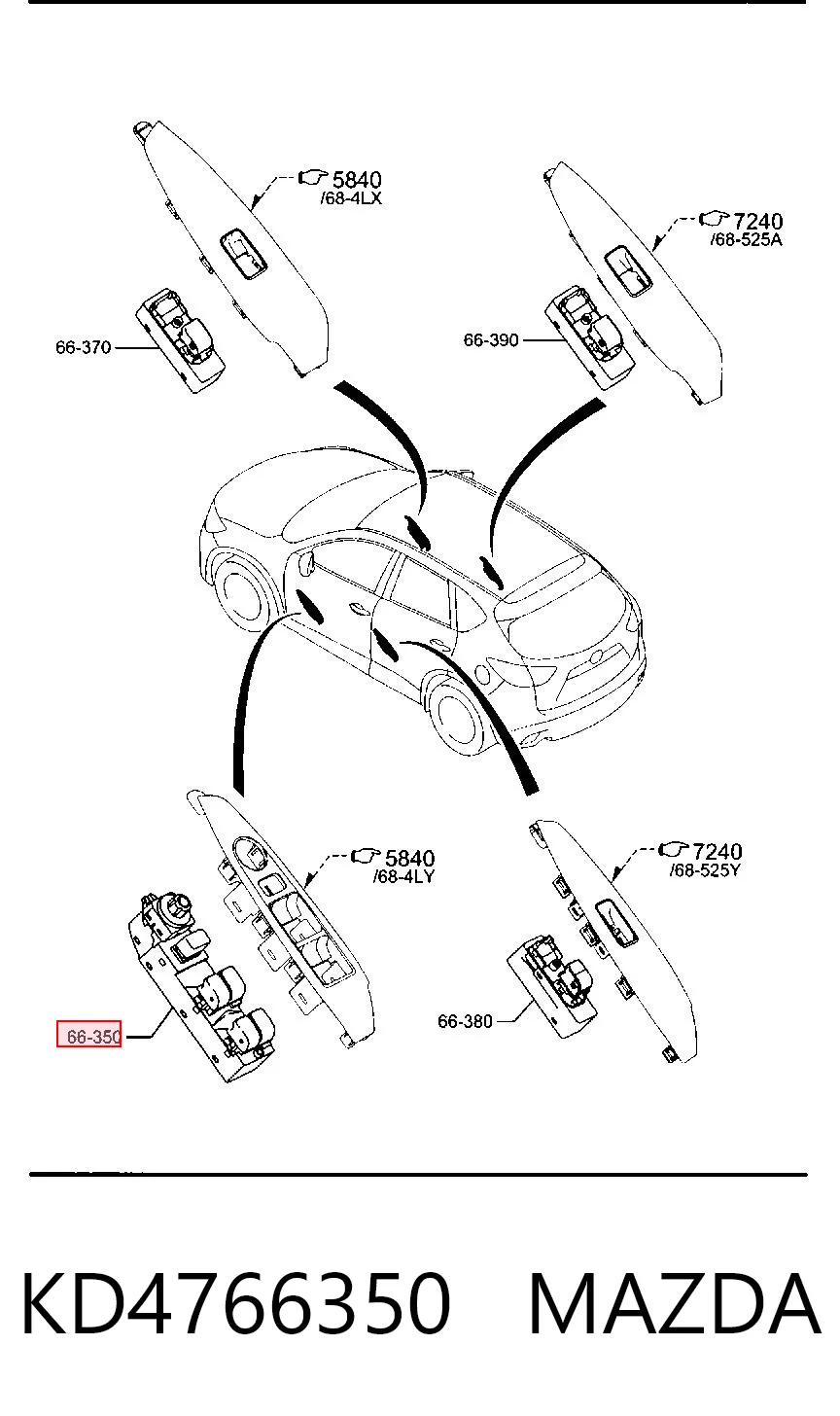 5840
/68-4LX

7240
/68-525A

66-370

66-390

5840
/68-4LY

7240
/68-525Y

66-350

66-380

KD4766350 MAZDA