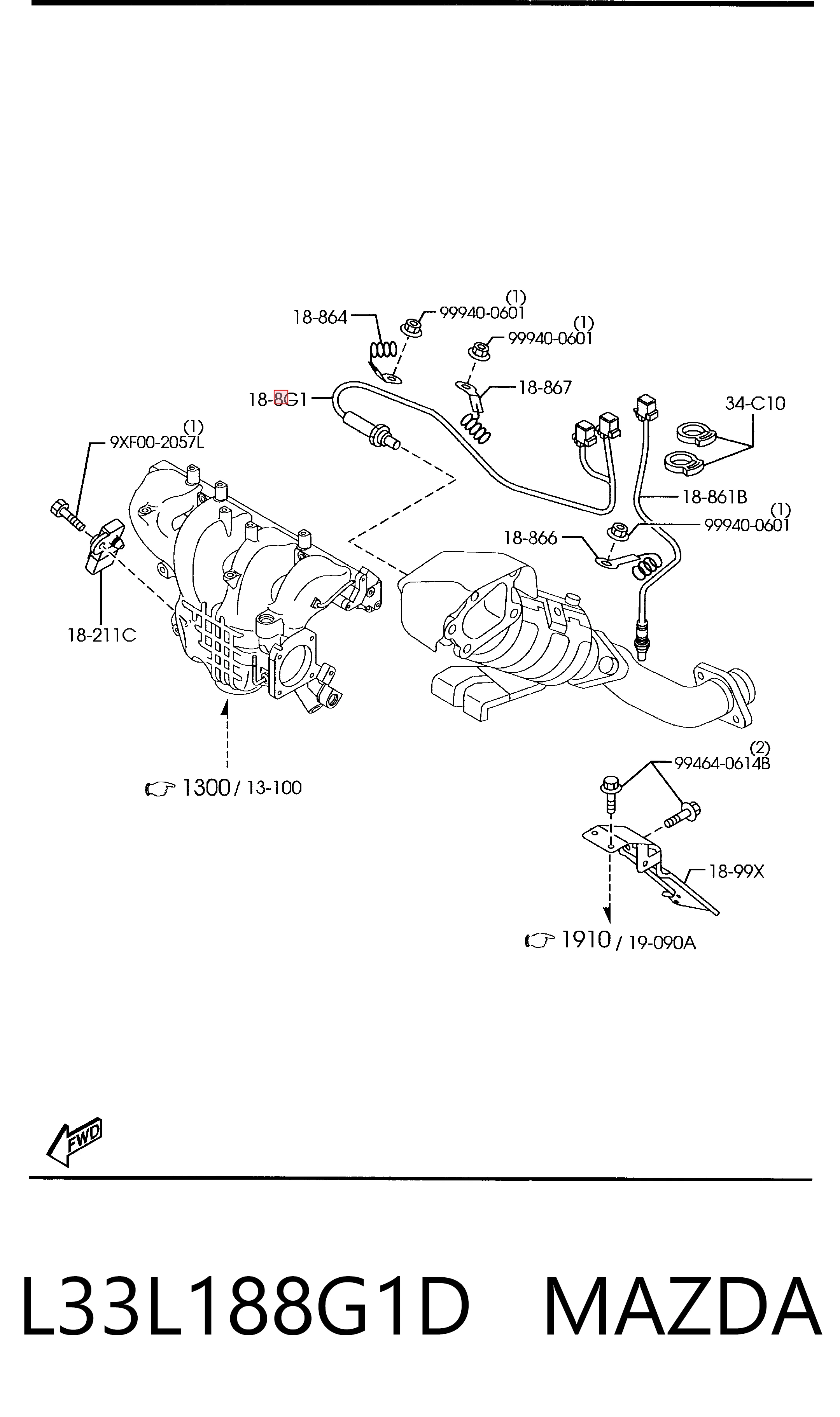 (1)
18-864
99940-0601
(1)
99940-0601
18-8G1
18-867
34-C10
(1)
9XF00-2057L
18-861B
(1)
99940-0601
18-866
18-211C
(2)
99464-0614B
1300 / 13-100
18-99X
1910 / 19-090A
FWD
L33L188G1D MAZDA