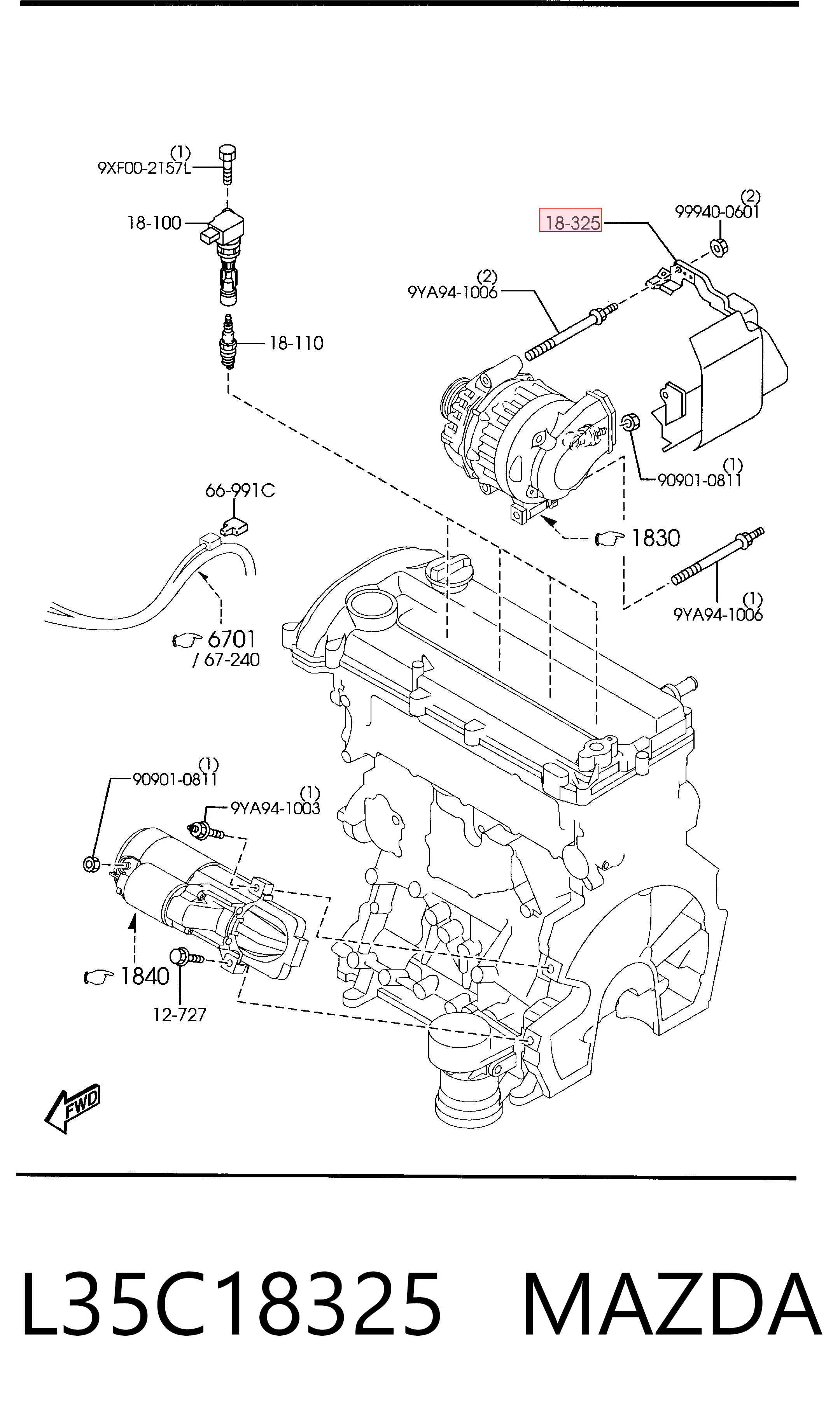 (1)
9XF00-2157L

18-100

18-110

18-325

(2)
99940-0601

(2)
9YA94-1006

(1)
90901-0811

1830

(1)
9YA94-1006

66-991C

6701
/ 67-240

(1)
90901-0811

(1)
9YA94-1003

1840

12-727

FWD

L35C18325 MAZDA