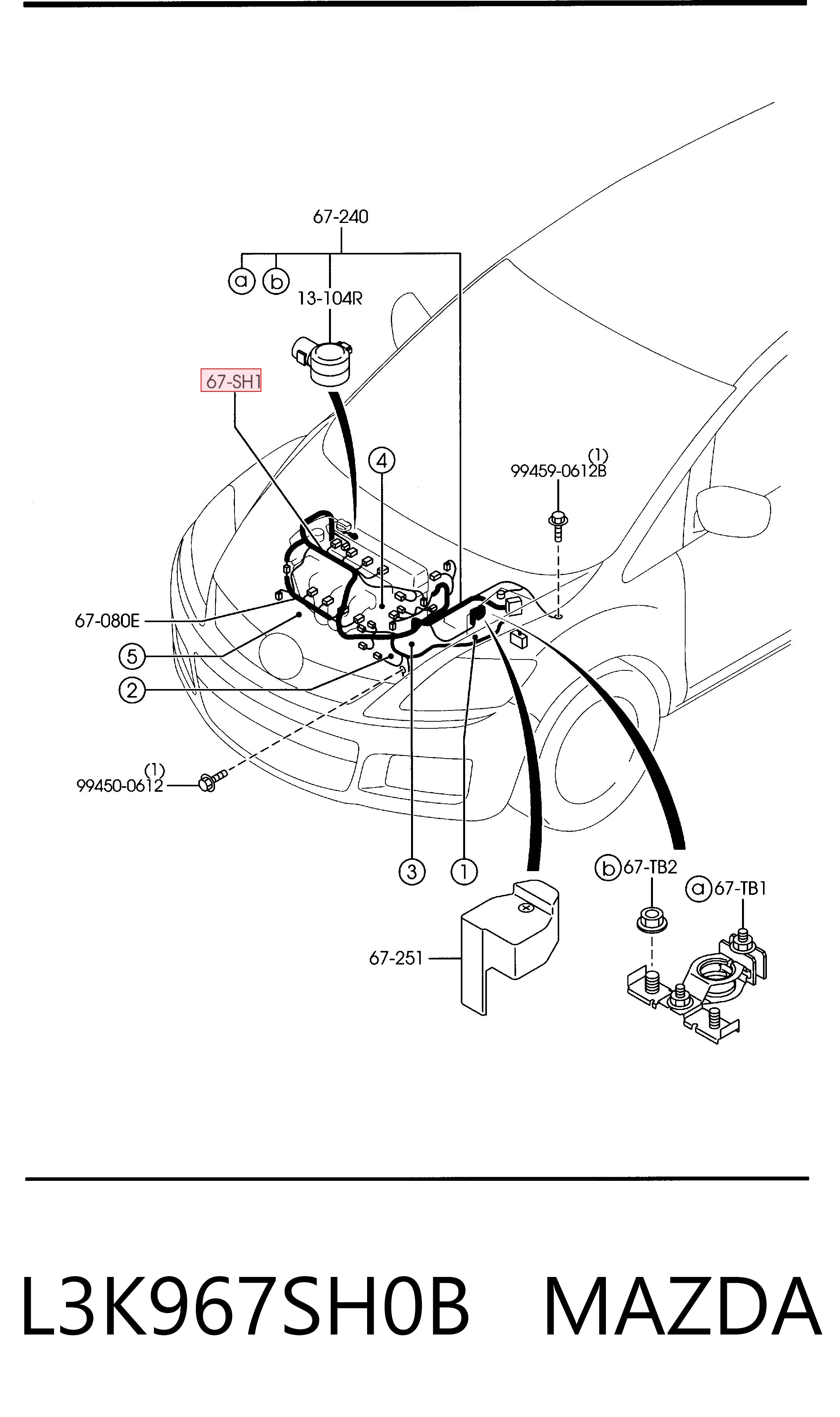 67-240

a b

13-104R

67-SH1

4

(1)
99459-0612B

67-080E

5

2

(1)
99450-0612

3 1

b 67-TB2

a 67-TB1

67-251

L3K967SH0B MAZDA