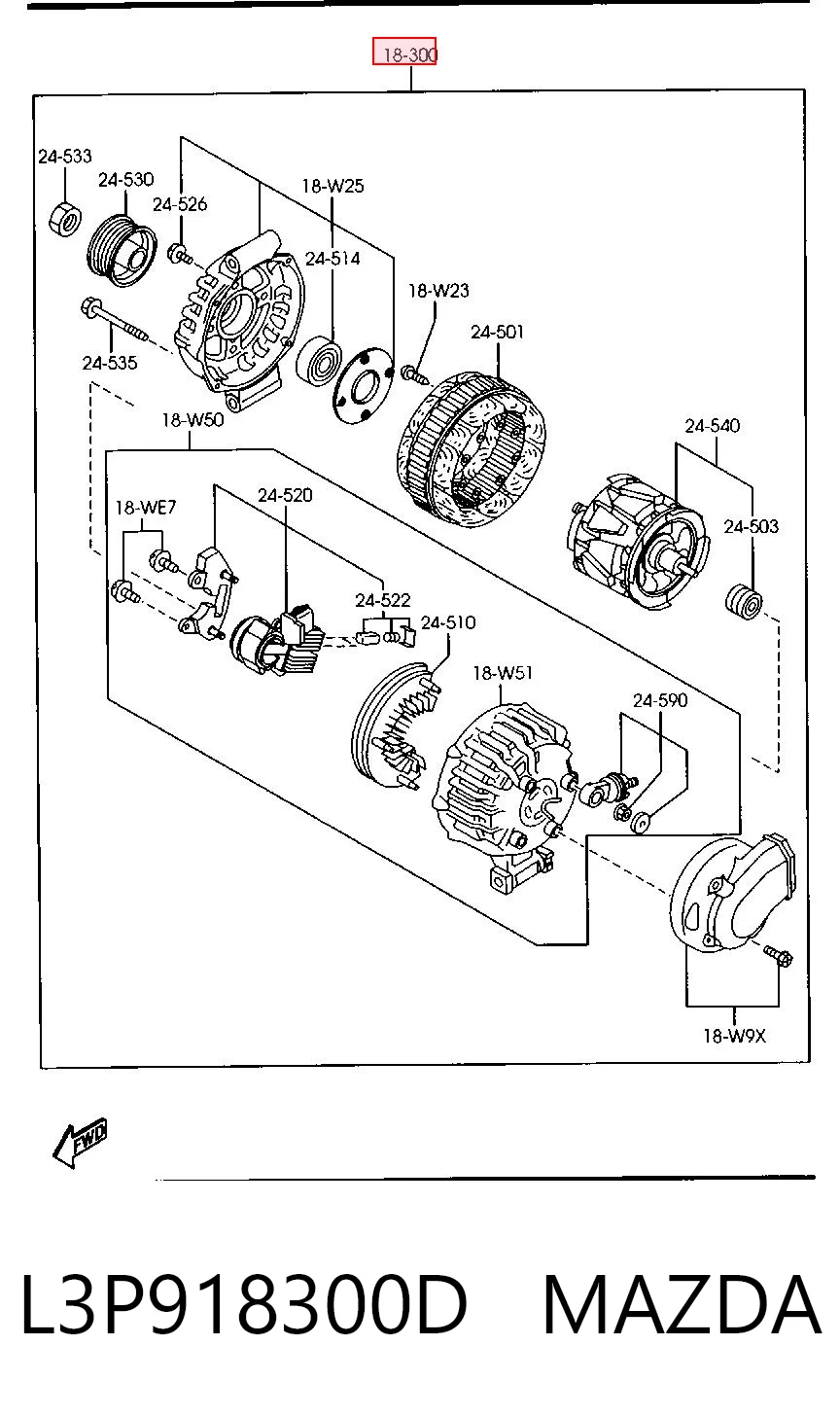 18-300

24-533
24-530
24-526
18-W25
24-514
18-W23
24-501
24-535
18-W50
24-540
18-WE7
24-520
24-503
24-522
24-510
18-W51
24-590
18-W9X

FWD

L3P918300D MAZDA