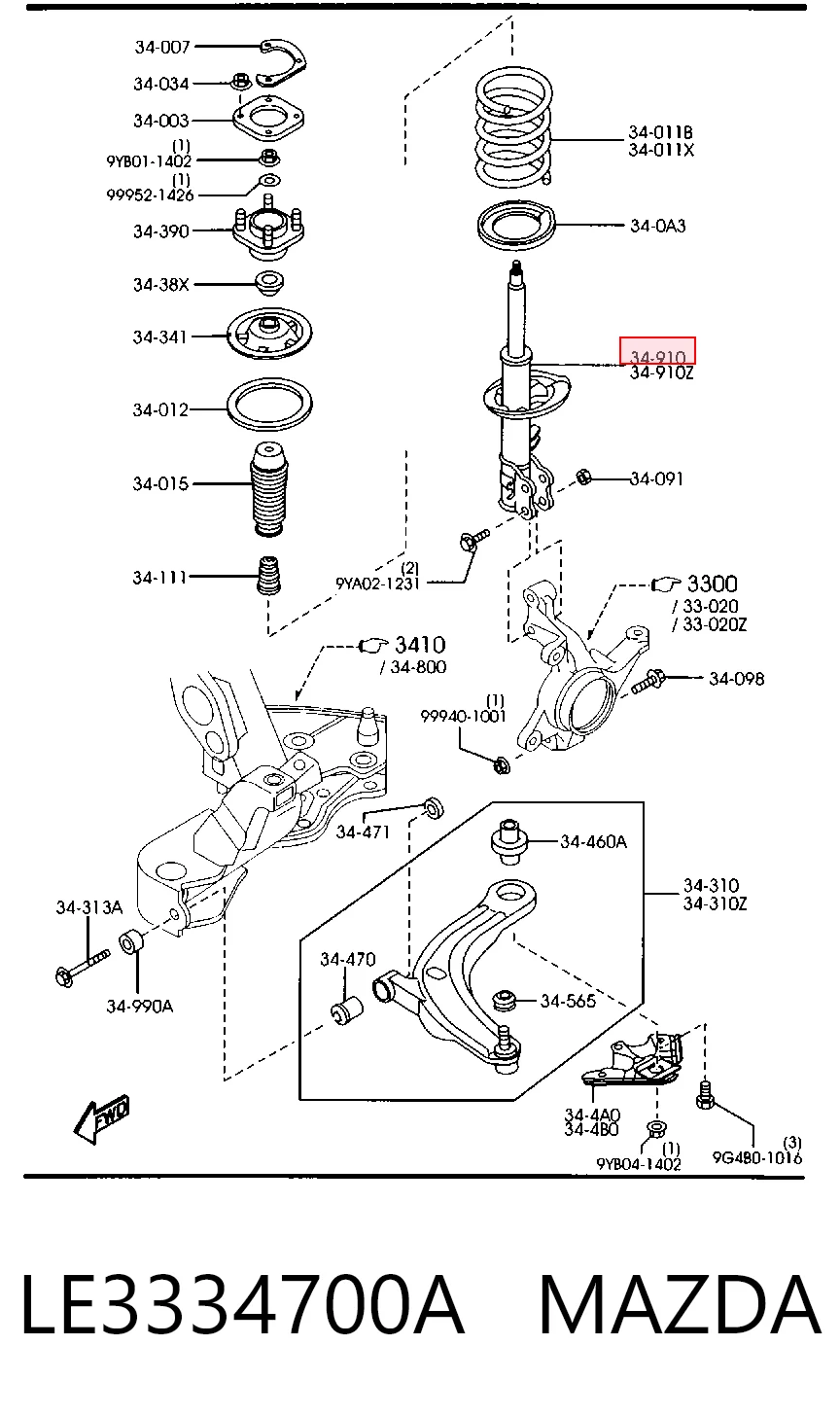 34-007
34-034
34-003
(1)
9YB01-1402
(1)
99952-1426
34-390
34-38X
34-341
34-012
34-015
34-111

34-011B
34-011X
34-0A3
34-910
34-910Z
34-091
(2)
9YA02-1231
3300
/ 33-020
/ 33-020Z
3410
/ 34-800
34-098
(1)
99940-1001
34-471
34-460A
34-310
34-310Z
34-313A
34-990A
34-470
34-565
34-4A0
34-4B0
(1)
9YB04-1402
(3)
9G480-1016
FWD

LE3334700A MAZDA