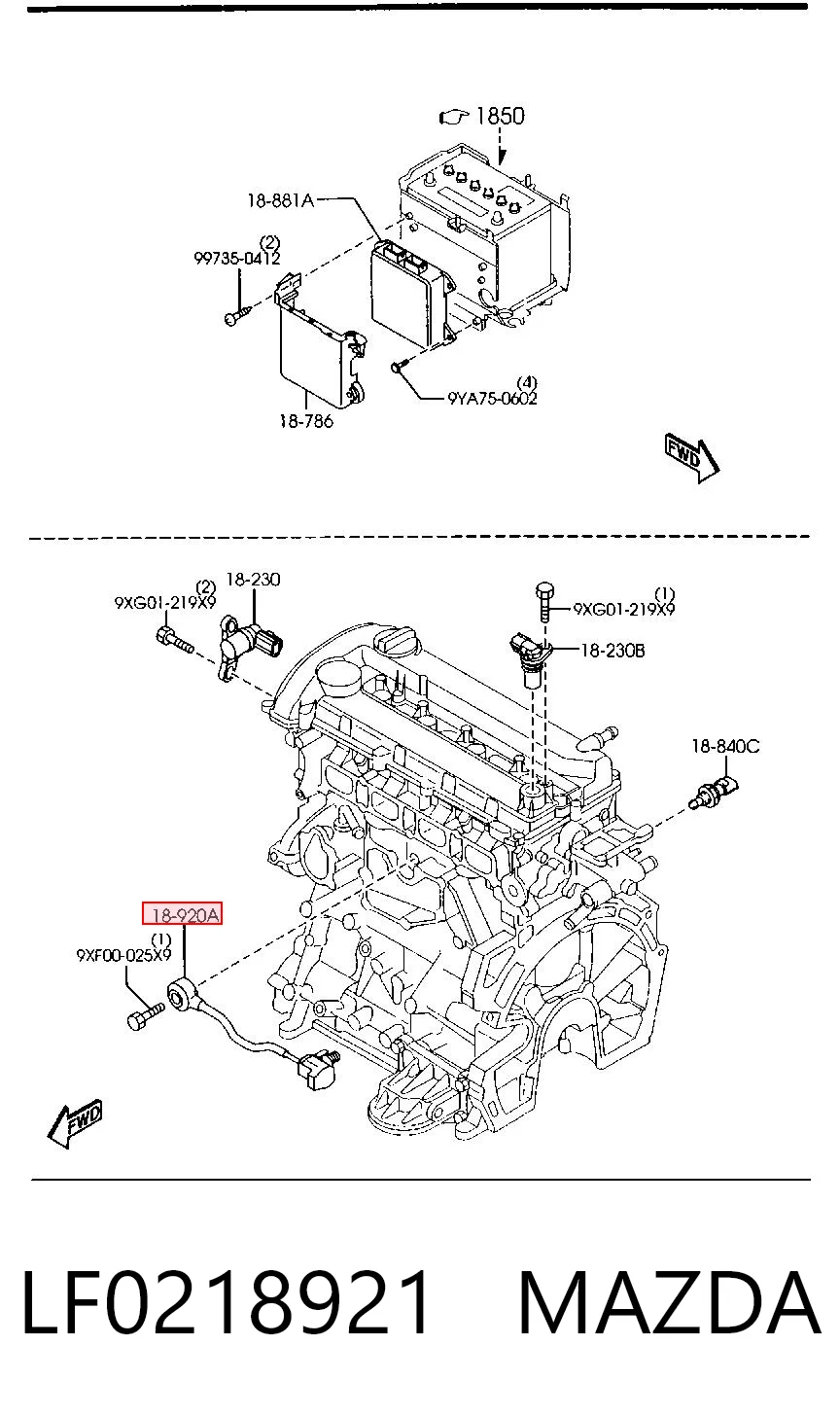 1850
18-881A
(2)
99735-0412
18-786
(4)
9YA75-0602
FWD

(2)
9XG01-219X9
18-230
(1)
9XG01-219X9
18-230B
18-840C
18-920A
(1)
9XF00-025X9
FWD

LF0218921 MAZDA