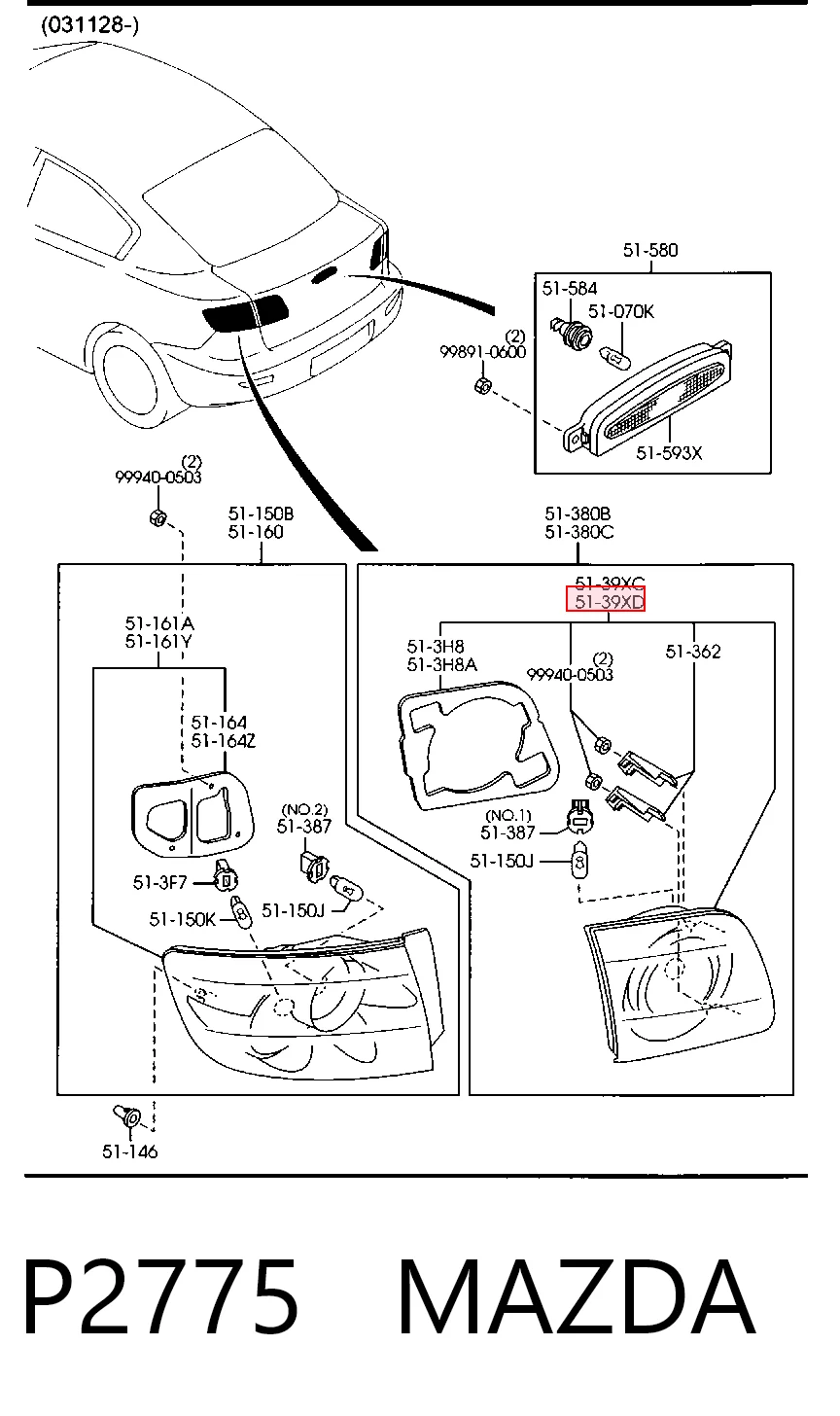 (031128-)

51-580
51-584
51-070K
(2)
99891-0600
51-593X

(2)
99940-0503

51-150B
51-160

51-380B
51-380C

51-39XC
51-39XD

51-161A
51-161Y

51-3H8
51-3H8A

(2)
99940-0503

51-362

51-164
51-164Z

(NO.2)
51-387

(NO.1)
51-387

51-150J

51-3F7

51-150K

51-150J

51-146

P2775 MAZDA