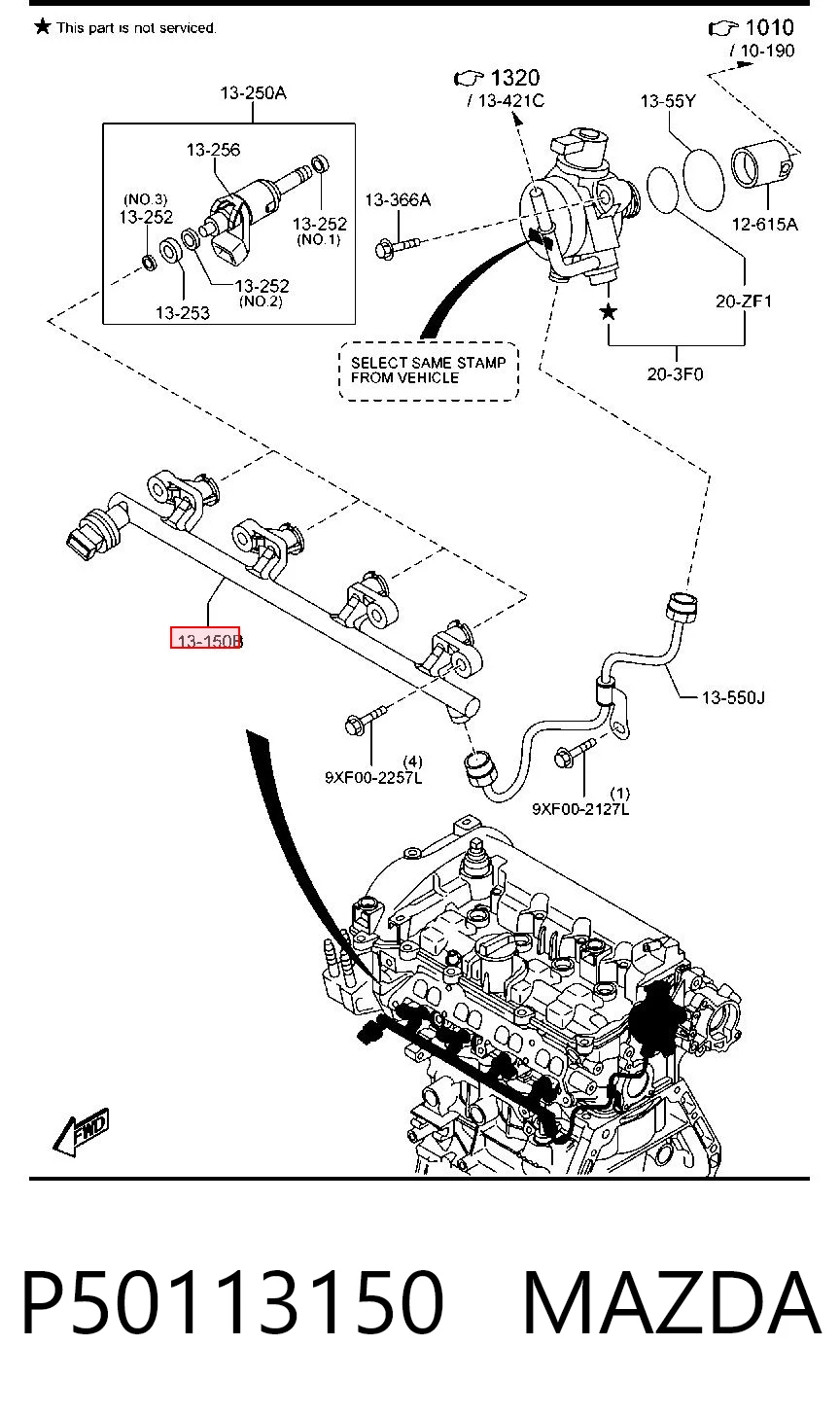 ★ This part is not serviced.

☞ 1010
/ 10-190

☞ 1320
/ 13-421C

13-250A

13-256

(NO.3)
13-252

13-252
(NO.1)

13-252
(NO.2)

13-253

13-366A

13-55Y

12-615A

20-ZF1

★

20-3F0

SELECT SAME STAMP
FROM VEHICLE

13-150B

13-550J

(4)
9XF00-2257L

(1)
9XF00-2127L

FWD

P50113150 MAZDA