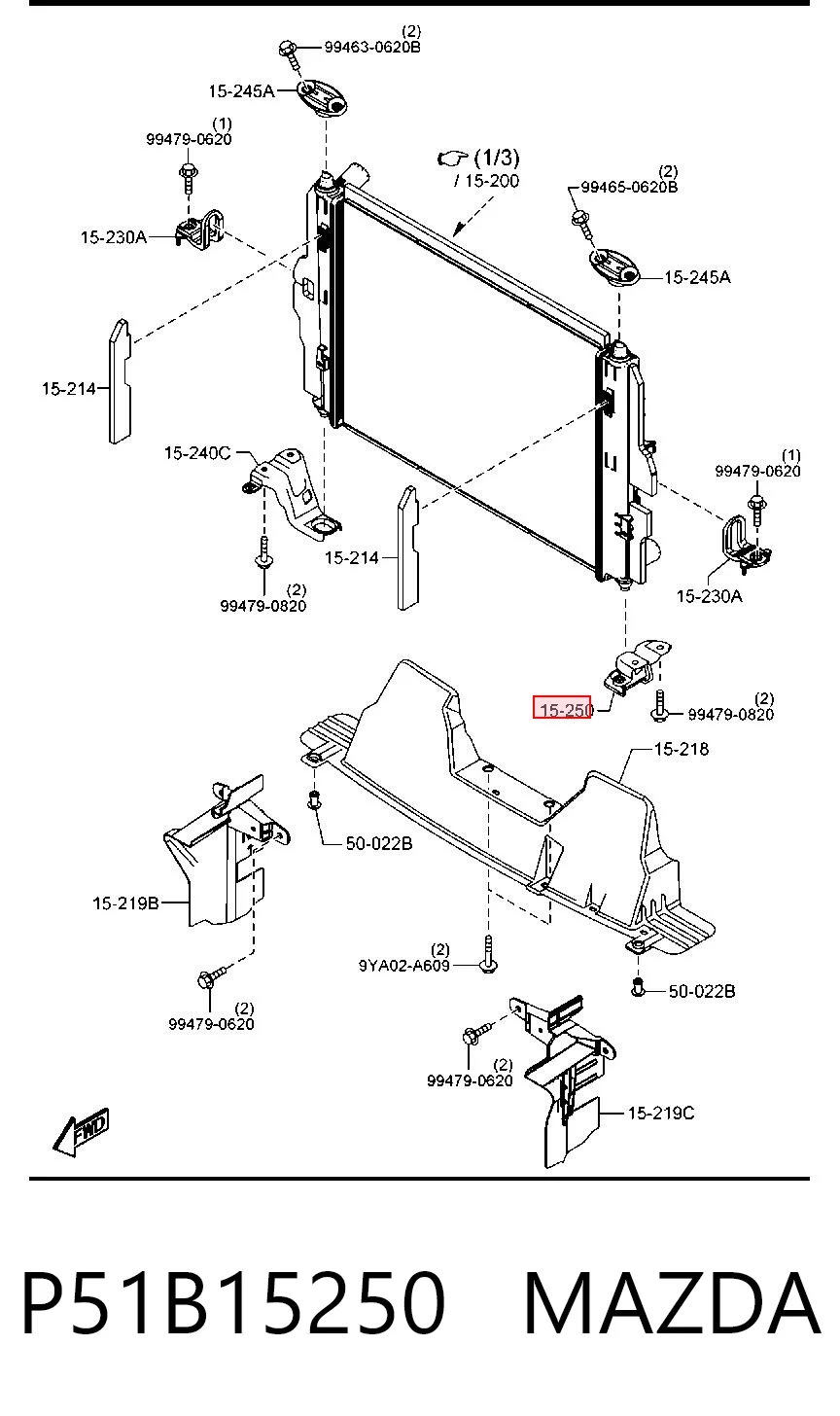 (2)
99463-0620B
15-245A
(1)
99479-0620
(1/3)
/ 15-200
(2)
99465-0620B
15-230A
15-245A
15-214
15-240C
(1)
99479-0620
15-214
(2)
99479-0820
15-230A
15-250
(2)
99479-0820
15-218
50-022B
15-219B
(2)
9YA02-A609
50-022B
(2)
99479-0620
(2)
99479-0620
15-219C
FWD

P51B15250 MAZDA