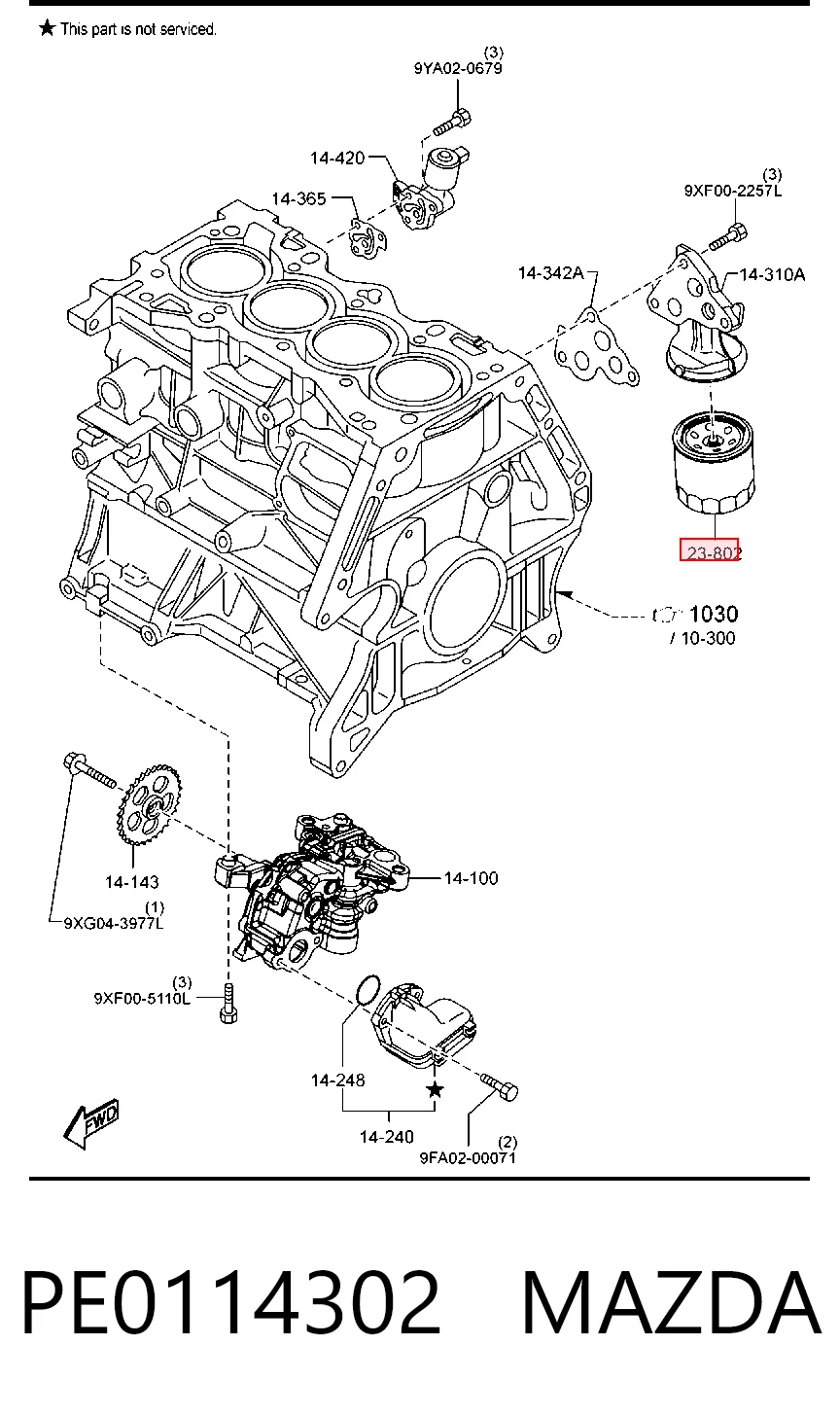 ★ This part is not serviced.

(3)
9YA02-0679

14-420

14-365

(3)
9XF00-2257L

14-342A

14-310A

23-802

1030
/ 10-300

14-143

(1)
9XG04-3977L

14-100

(3)
9XF00-5110L

14-248

★

14-240

(2)
9FA02-00071

FWD

PE0114302 MAZDA