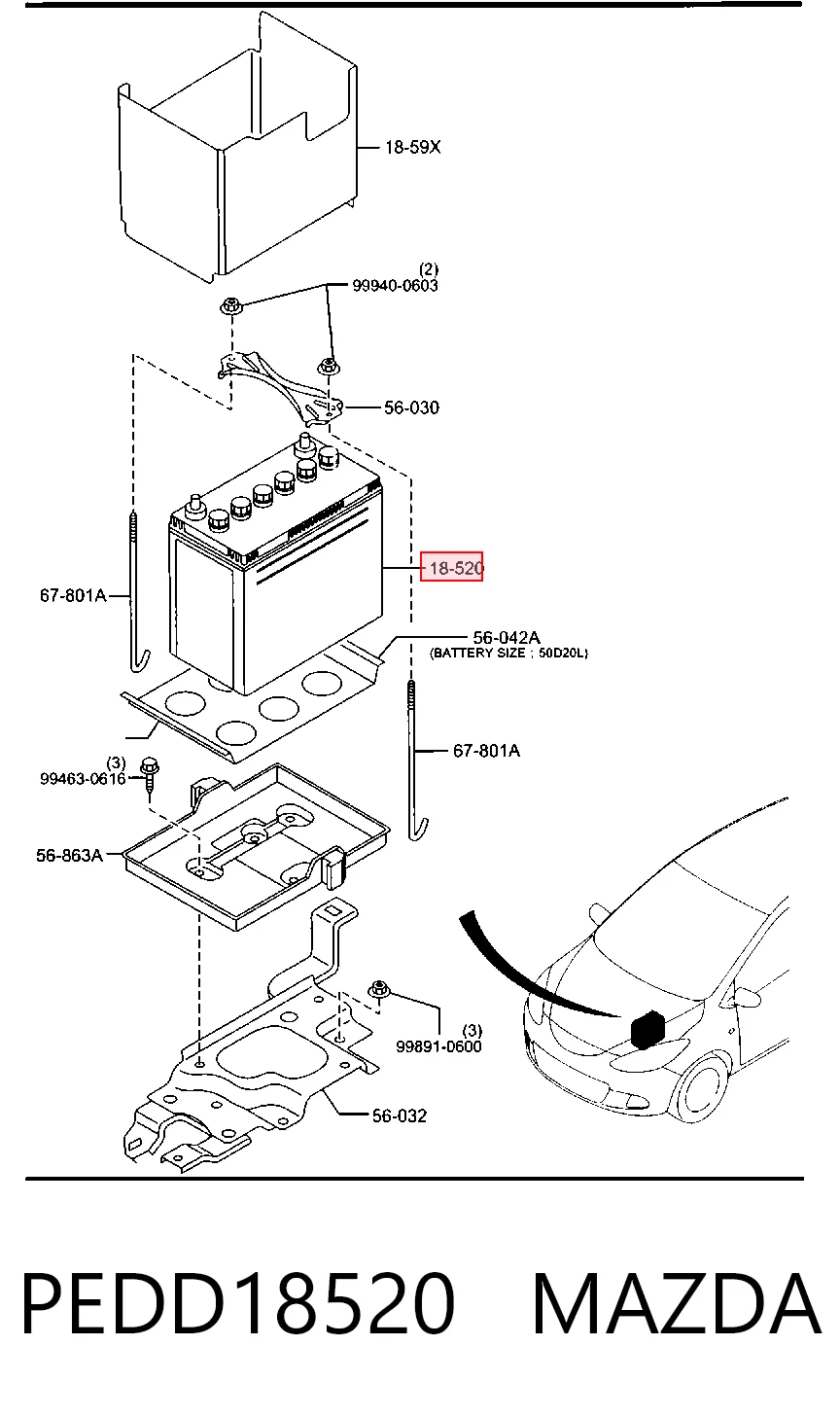 18-59X

(2)
99940-0603

56-030

18-520

67-801A

56-042A
(BATTERY SIZE ; 50D20L)

67-801A

(3)
99463-0616

56-863A

(3)
99891-0600

56-032

PEDD18520 MAZDA