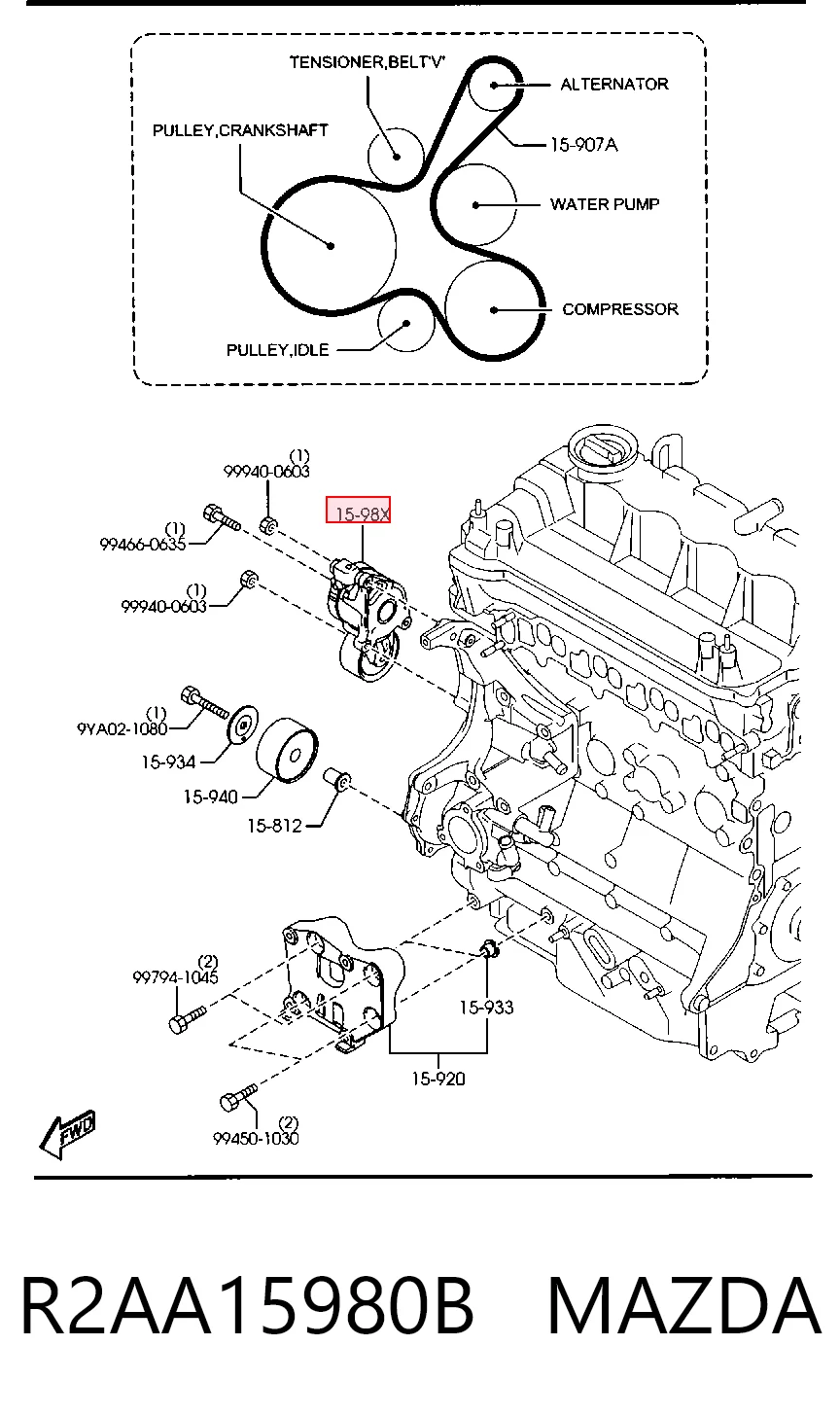 TENSIONER,BELT'V'
ALTERNATOR
PULLEY,CRANKSHAFT
15-907A
WATER PUMP
COMPRESSOR
PULLEY,IDLE

(1)
99940-0603
15-98X
(1)
99466-0635
(1)
99940-0603
(1)
9YA02-1080
15-934
15-940
15-812
(2)
99794-1045
15-933
15-920
(2)
99450-1030
FWD

R2AA15980B MAZDA