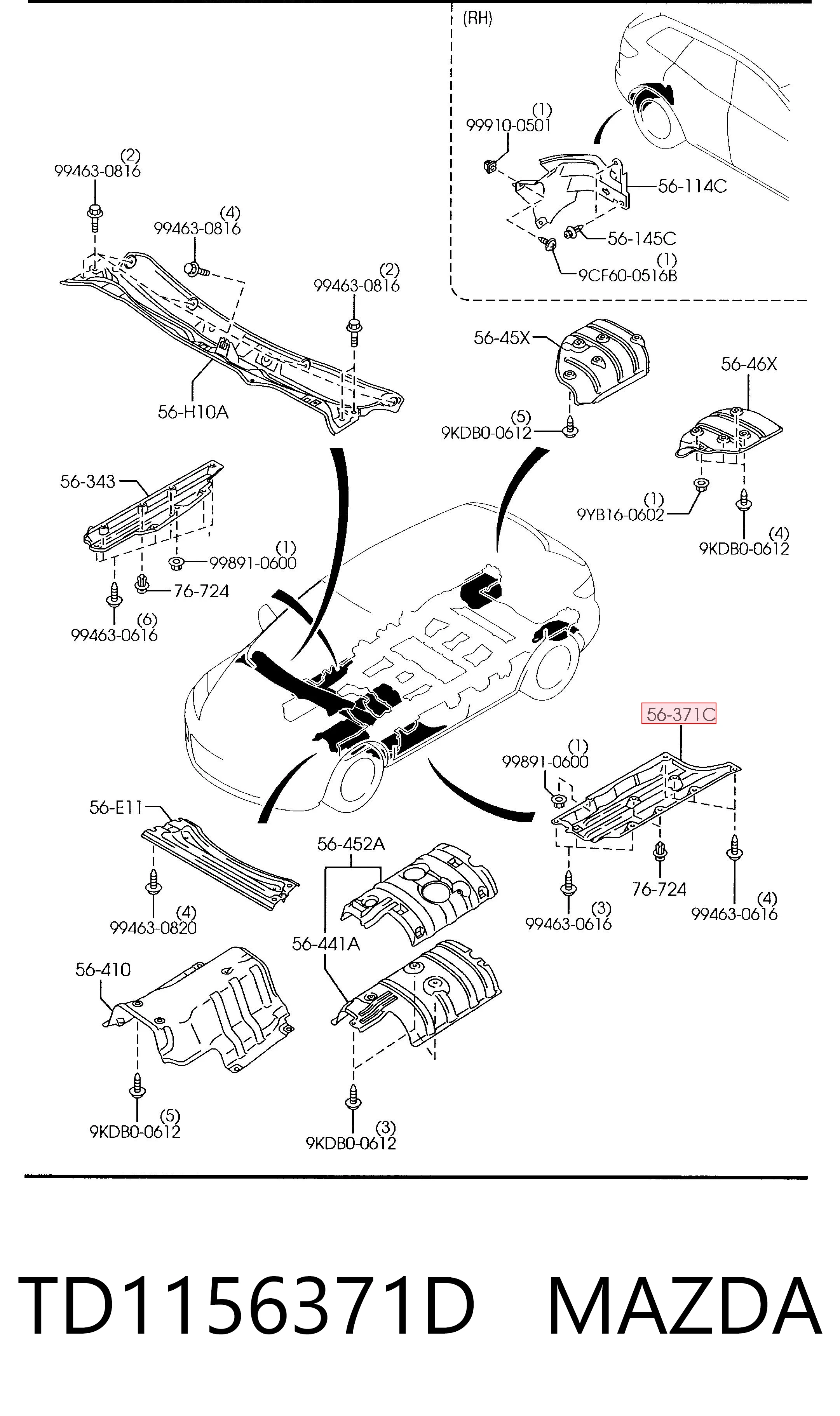 (RH)

(1)
99910-0501

56-114C

56-145C

(1)
9CF60-0516B

(2)
99463-0816

(4)
99463-0816

(2)
99463-0816

56-H10A

56-45X

(5)
9KDB0-0612

56-46X

(1)
9YB16-0602

(4)
9KDB0-0612

56-343

(1)
99891-0600

76-724

(6)
99463-0616

56-371C

(1)
99891-0600

76-724

(3)
99463-0616

(4)
99463-0616

56-E11

(4)
99463-0820

56-452A

56-441A

56-410

(5)
9KDB0-0612

(3)
9KDB0-0612

TD1156371D MAZDA