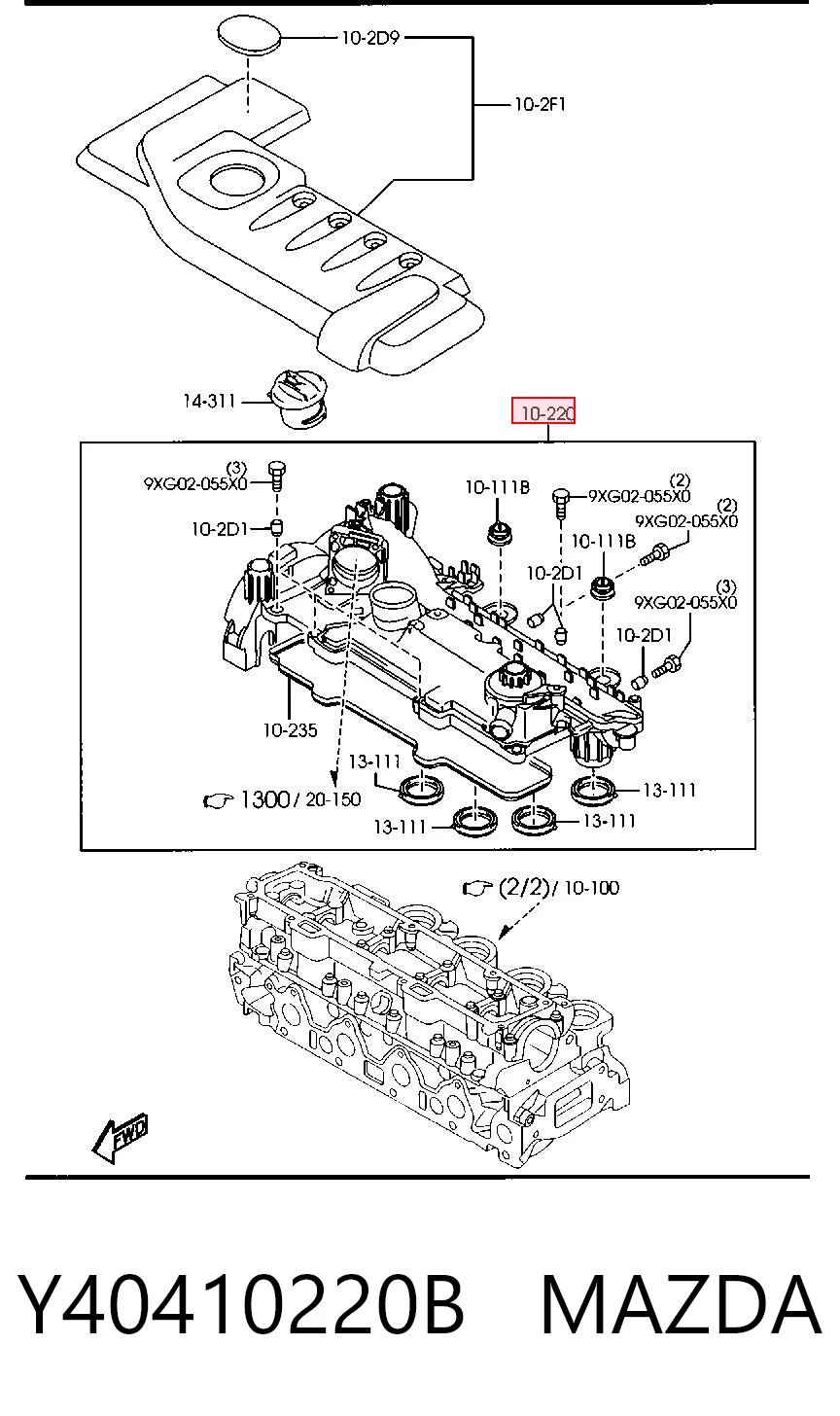 10-2D9
10-2F1
14-311
10-220
(3)
9XG02-055X0
10-2D1
10-111B
(2)
9XG02-055X0
(2)
9XG02-055X0
10-111B
10-2D1
(3)
9XG02-055X0
10-2D1
10-235
13-111
1300/ 20-150
13-111
13-111
13-111
(2/2)/ 10-100
FWD

Y40410220B MAZDA