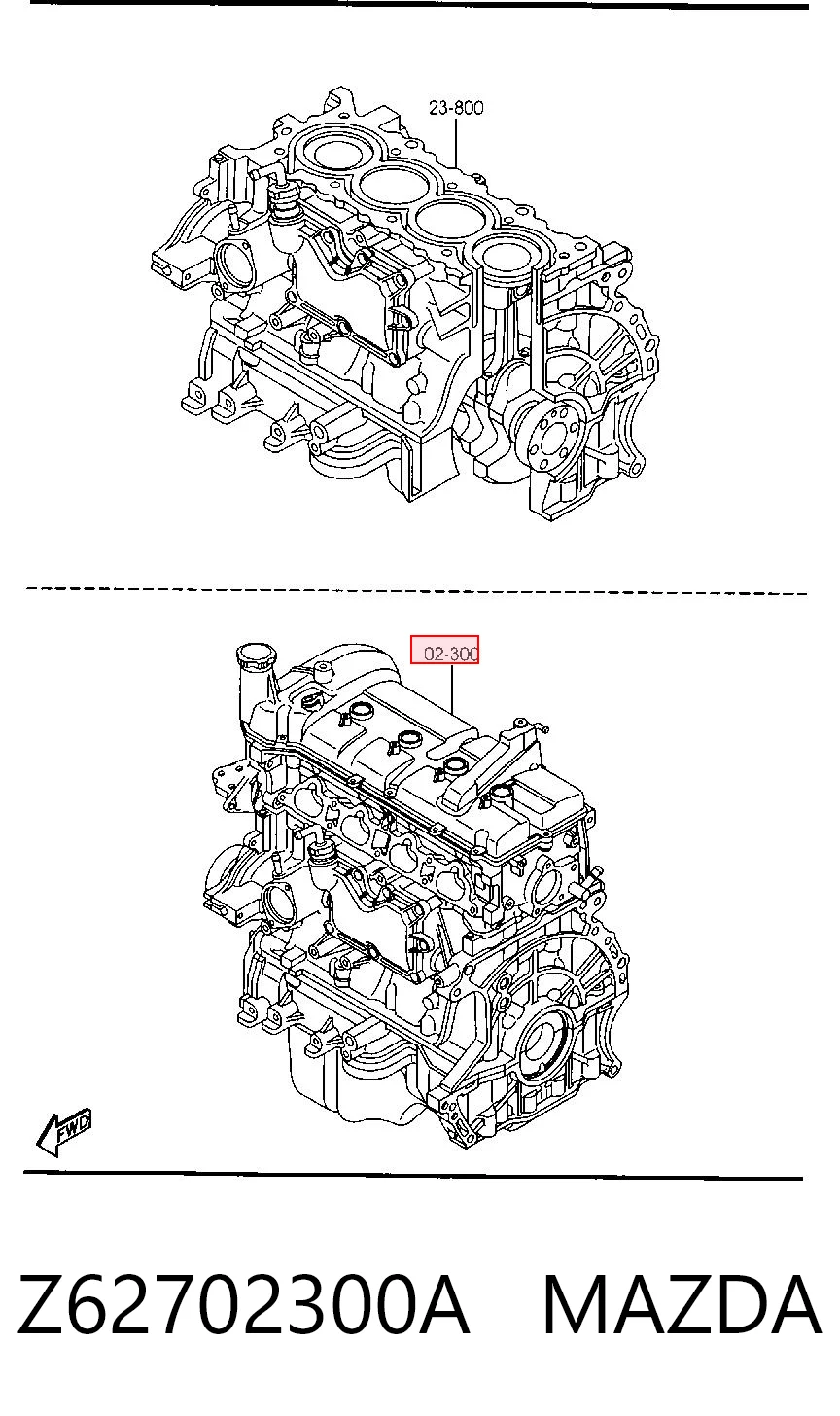 23-800

02-300

FWD

Z62702300A MAZDA