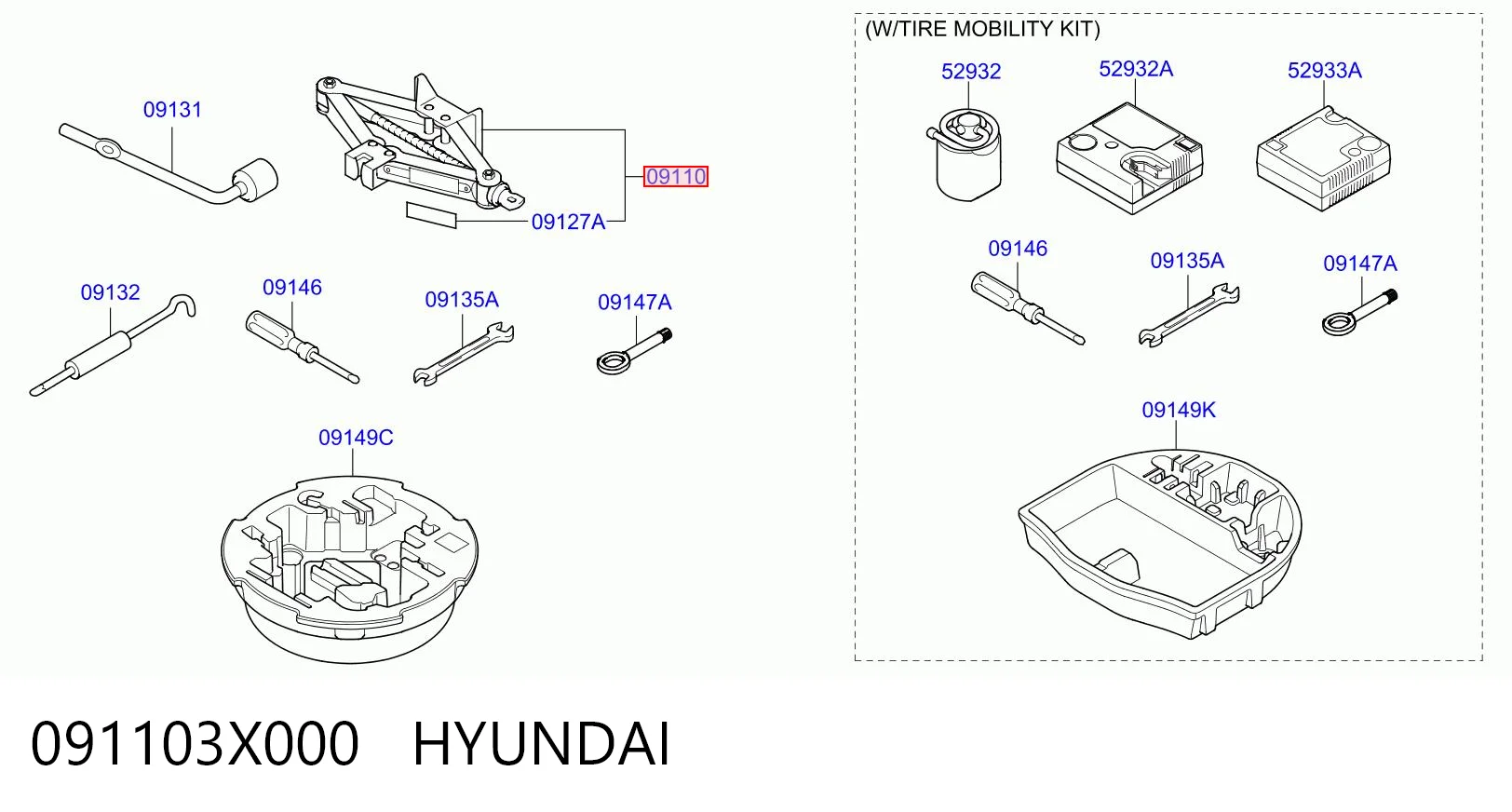 09131

09110

09127A

09132

09146

09135A

09147A

09149C

(W/TIRE MOBILITY KIT)

52932

52932A

52933A

09146

09135A

09147A

09149K

091103X000 HYUNDAI