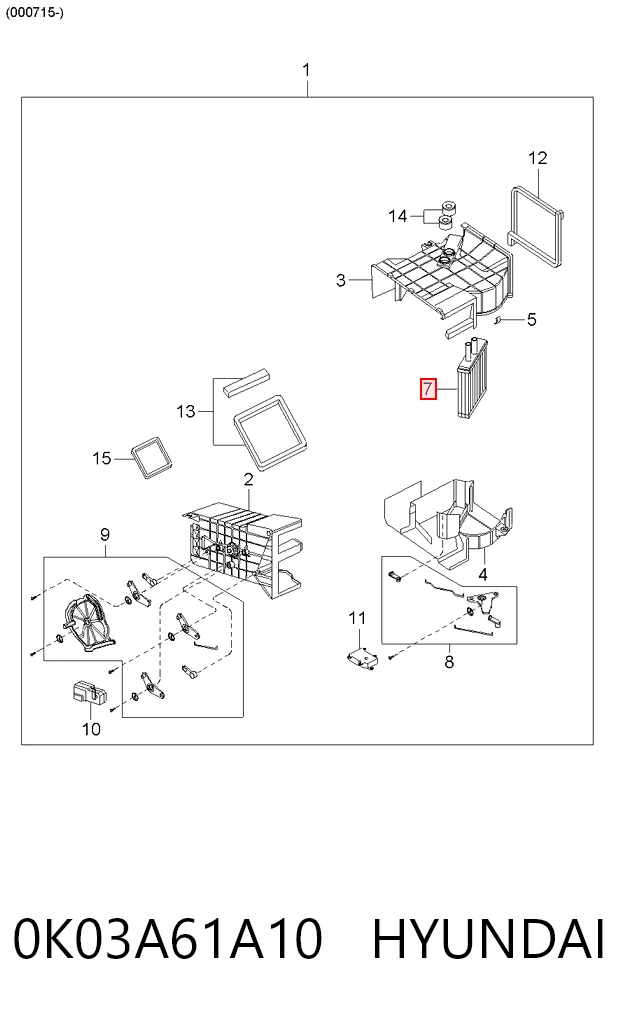 (000715-)

1

12

14

3

5

7

13

15

2

9

4

11

8

10

0K03A61A10 HYUNDAI