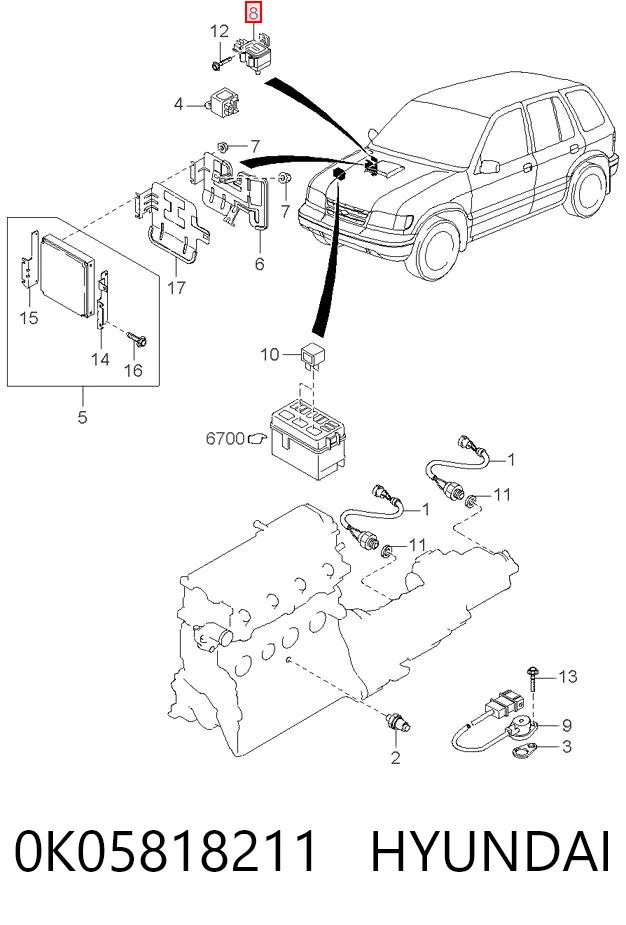 8
12
4
7
7
6
17
15
14
16
5
10
6700
1
11
1
11
13
9
3
2

0K05818211 HYUNDAI