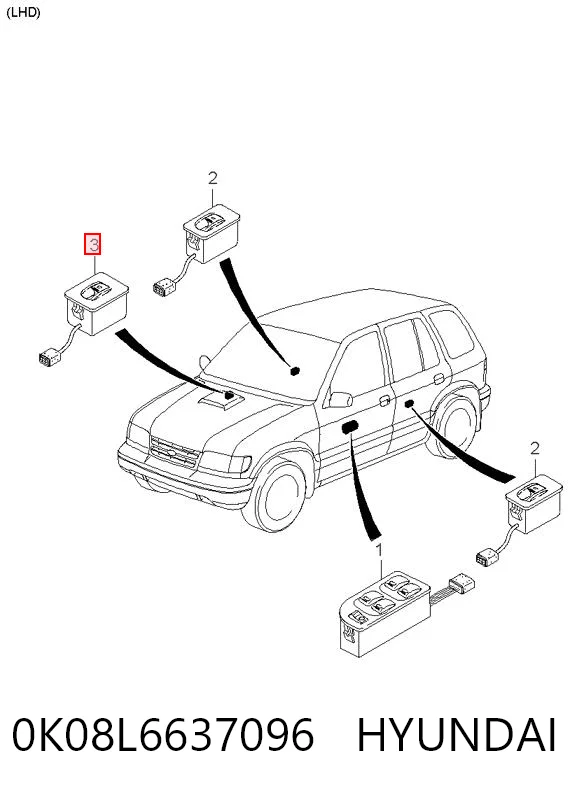 (LHD)

2

3

2

1

0K08L6637096 HYUNDAI