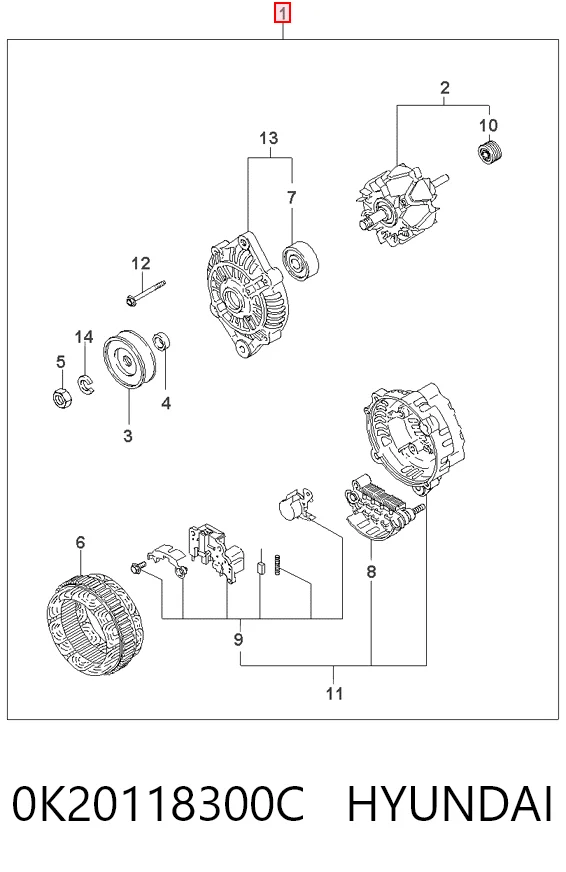 1

2

10

13

7

12

14

5

4

3

6

8

9

11

0K20118300C HYUNDAI