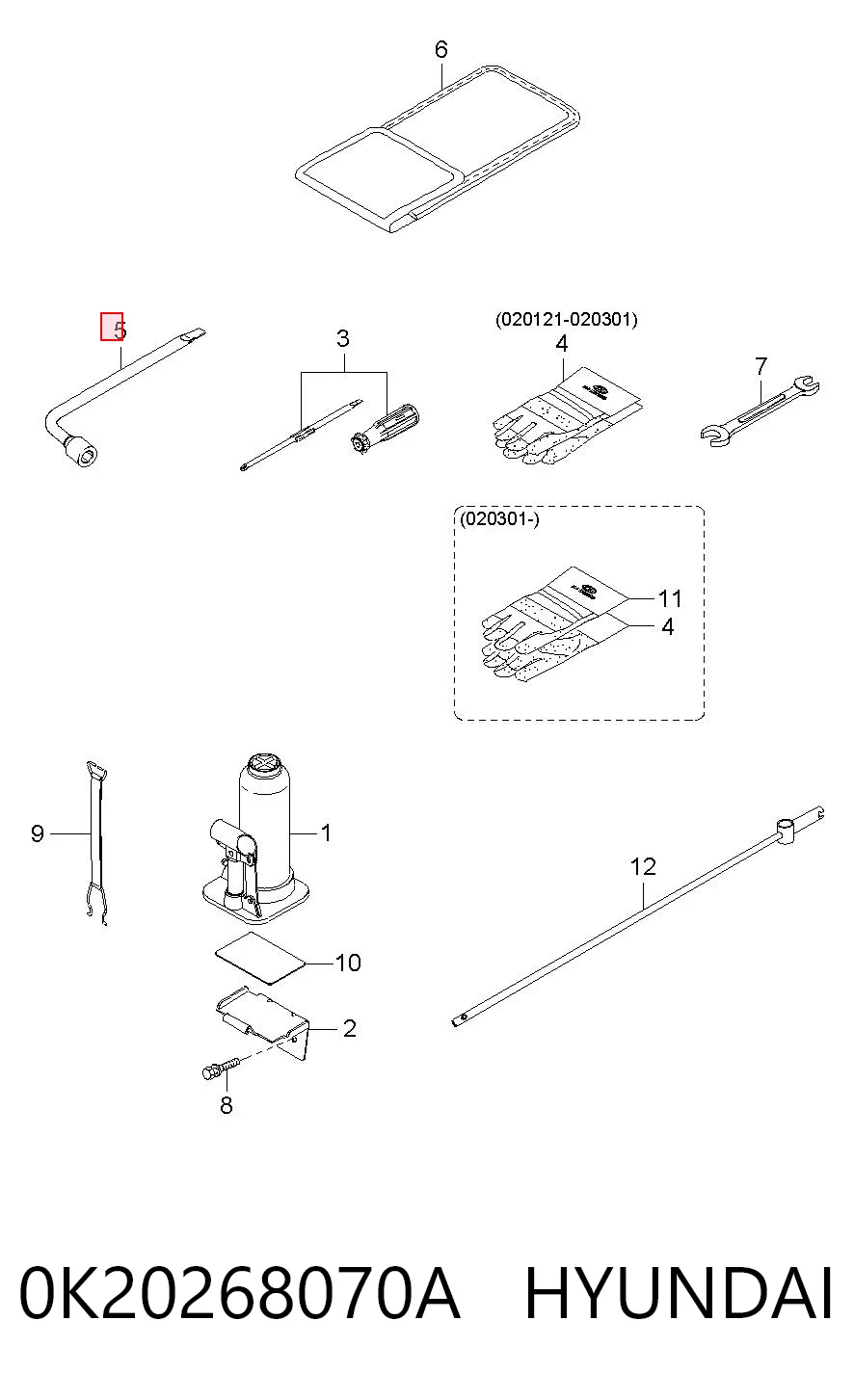 6

5

3

(020121-020301)
4

7

(020301-)

11
4

9

1

12

10

2

8

0K20268070A HYUNDAI