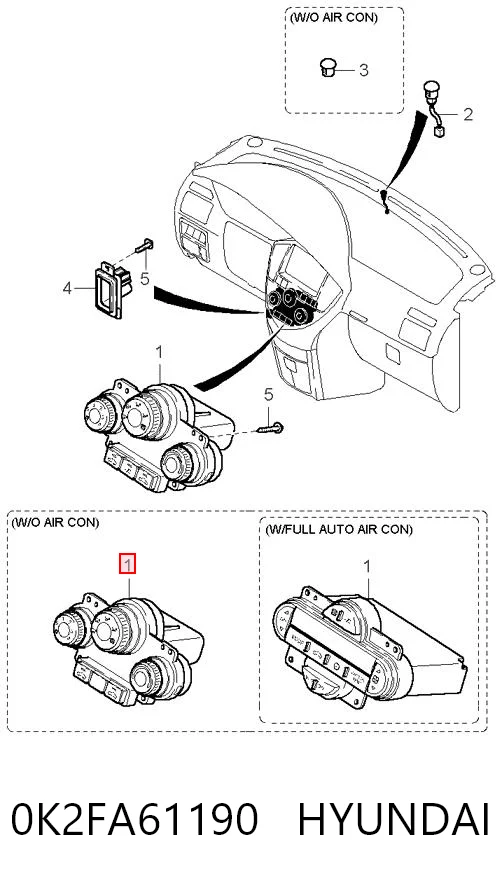 (W/O AIR CON)
3
2
4
5
1
5
(W/O AIR CON)
1
(W/FULL AUTO AIR CON)
1
0K2FA61190 HYUNDAI