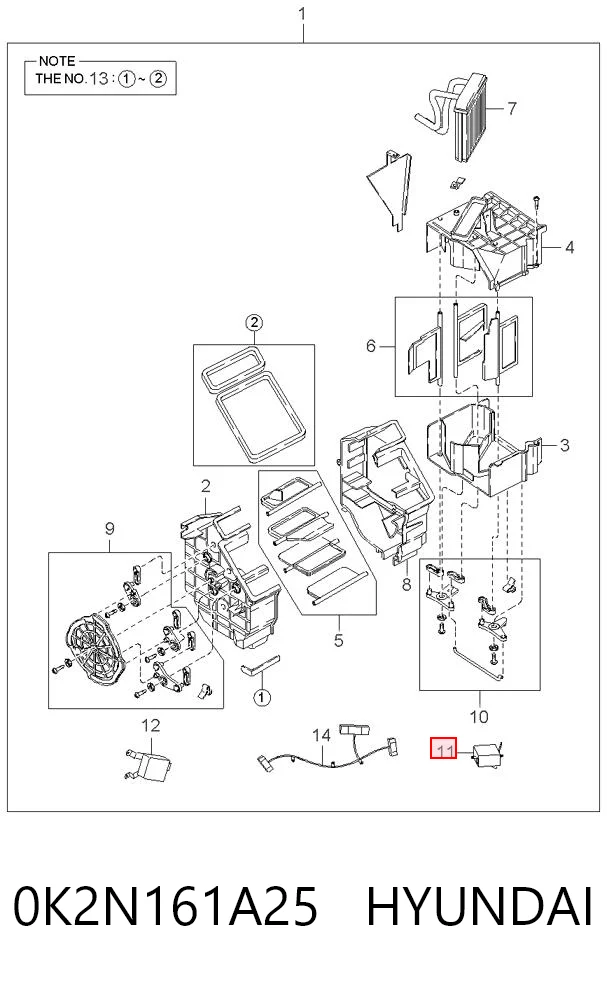 1

NOTE
THE NO. 13 : ① ~ ②

7

4

②

6

3

2

9

8

5

①

10

12

14

11

0K2N161A25 HYUNDAI