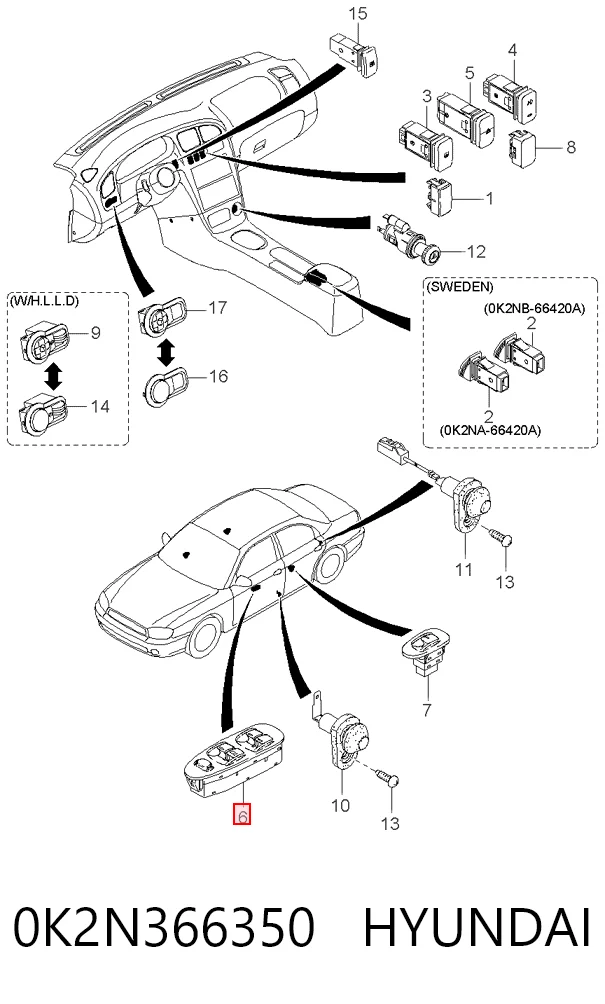 15
4
5
3
8
1
12
(W/H.L.L.D)
9
14
17
16
(SWEDEN)
(0K2NB-66420A)
2
2
(0K2NA-66420A)
11
13
7
10
13
6

0K2N366350 HYUNDAI