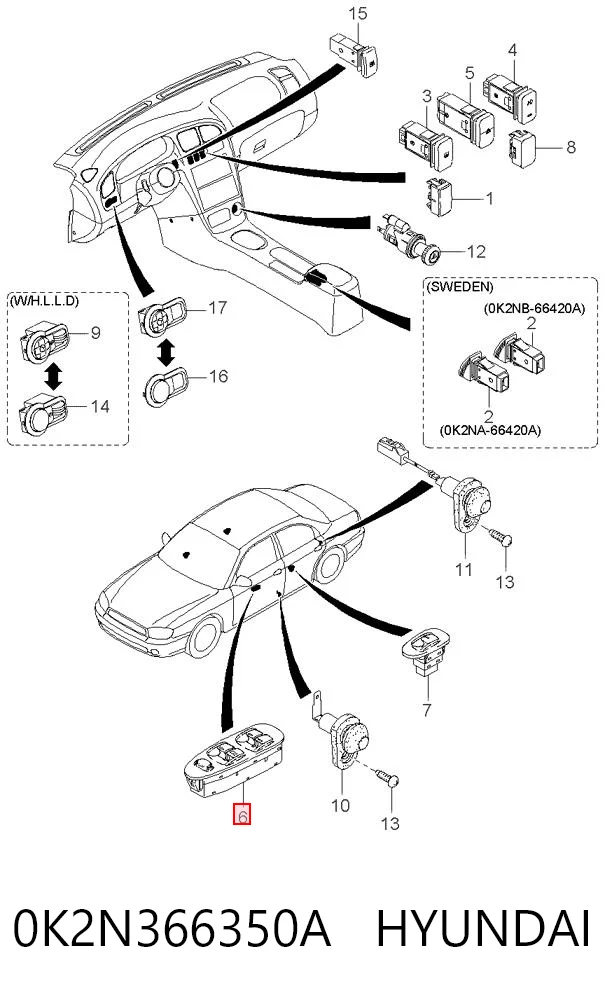 15
4
5
3
8
1
12
(W/H.L.L.D)
9
14
17
16
(SWEDEN)
(0K2NB-66420A)
2
2
(0K2NA-66420A)
11
13
7
10
13
6
0K2N366350A HYUNDAI