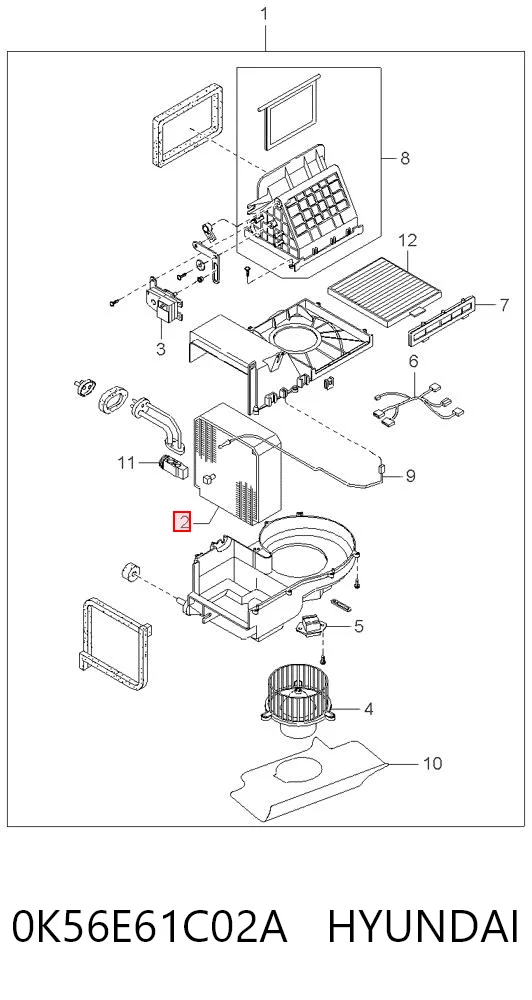 1

8

12

7

3

6

11

9

2

5

4

10

0K56E61C02A HYUNDAI