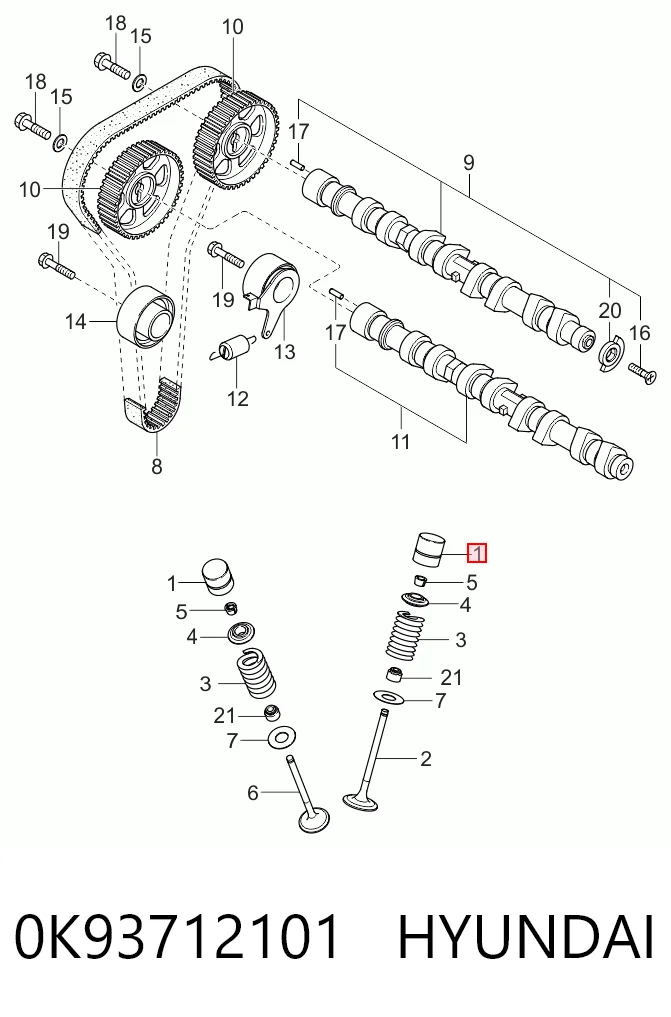 18
15
10
18
15
17
9
10
19
19
14
13
17
20
16
12
11
8

1
1
5
5
4
4
3
3
21
21
7
7
2
6

0K93712101 HYUNDAI