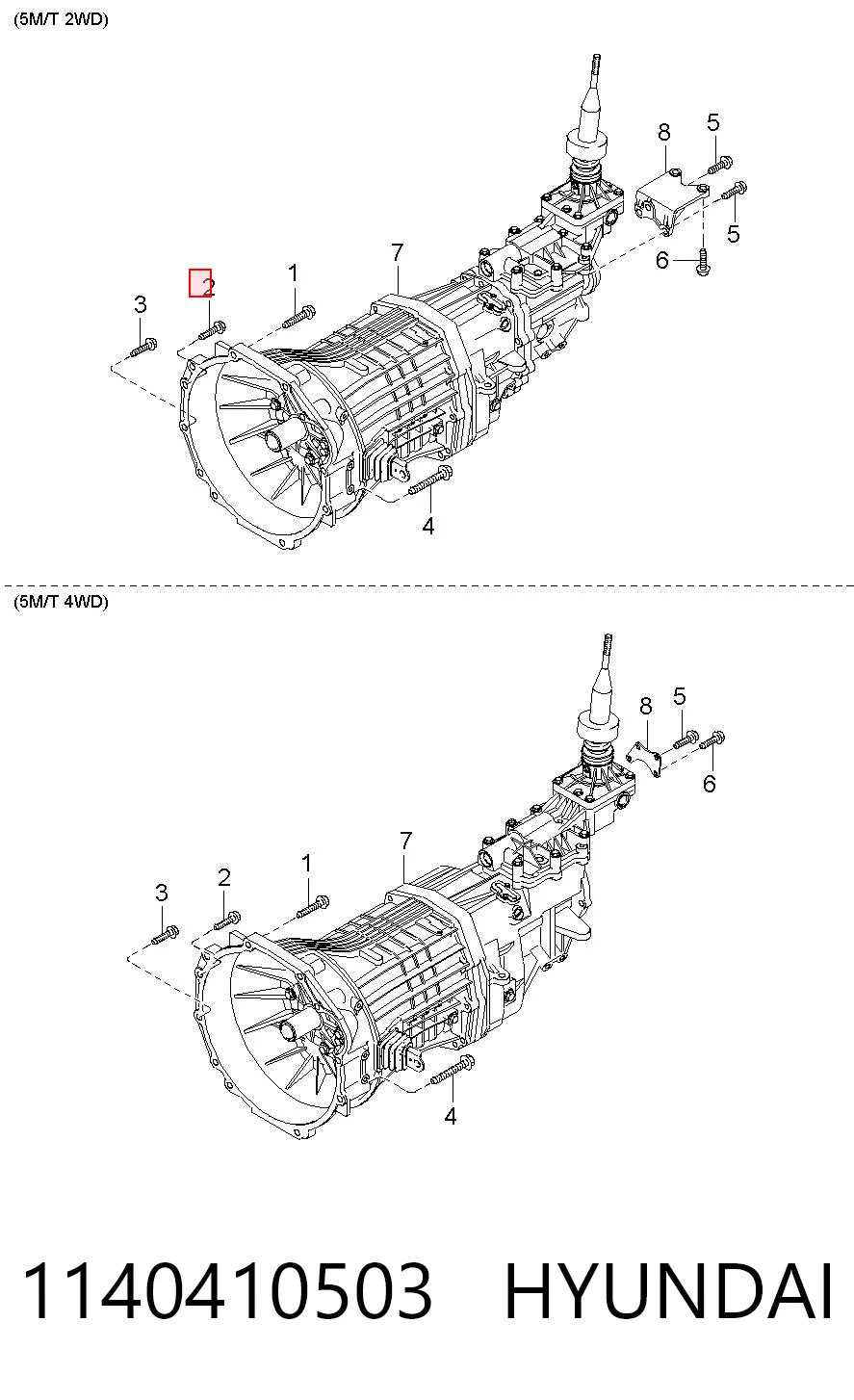 (5M/T 2WD)

8
5
5
6
7
1
2
3
4

(5M/T 4WD)

8
5
6
7
1
2
3
4

1140410503 HYUNDAI