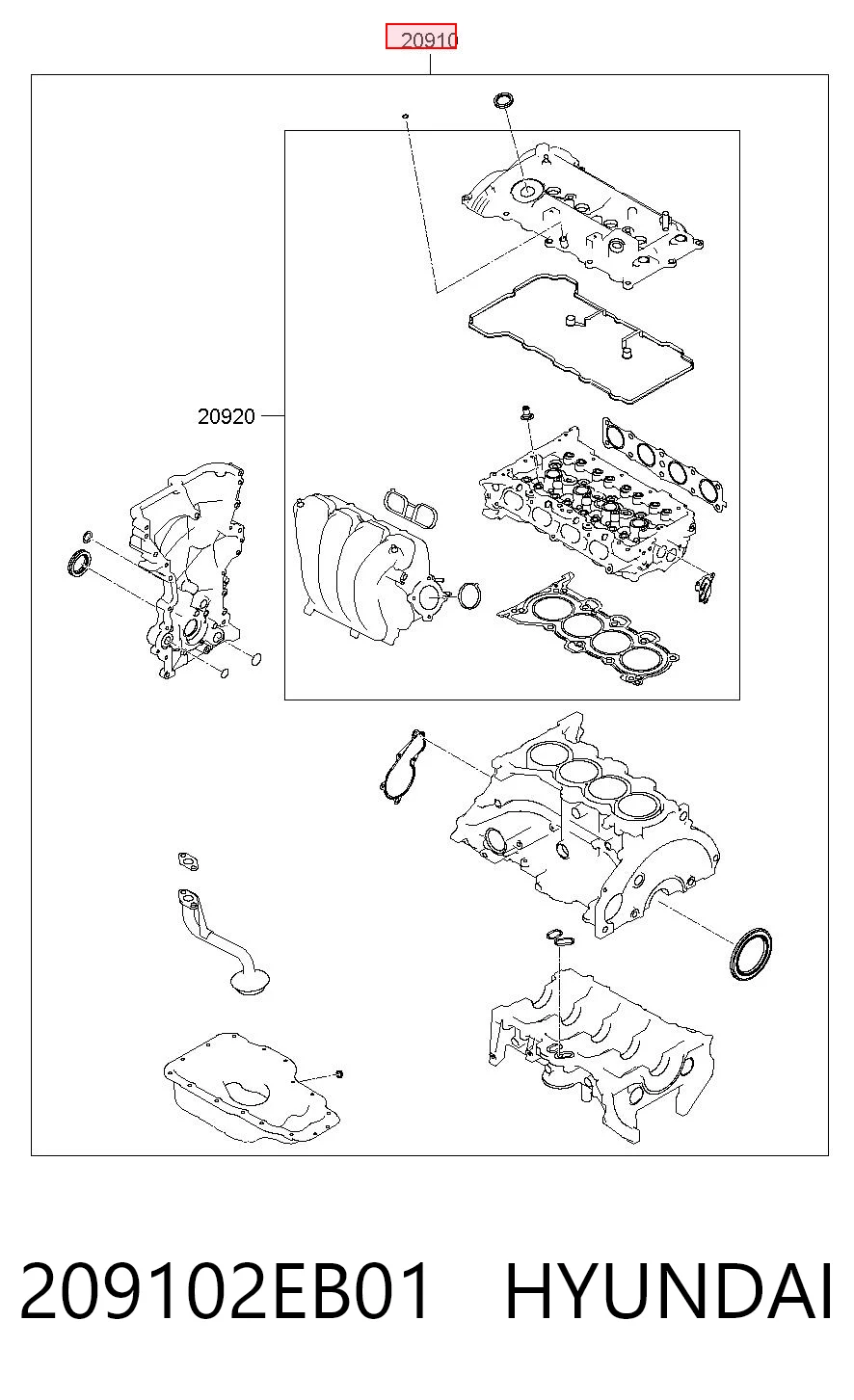 20910

20920

209102EB01 HYUNDAI