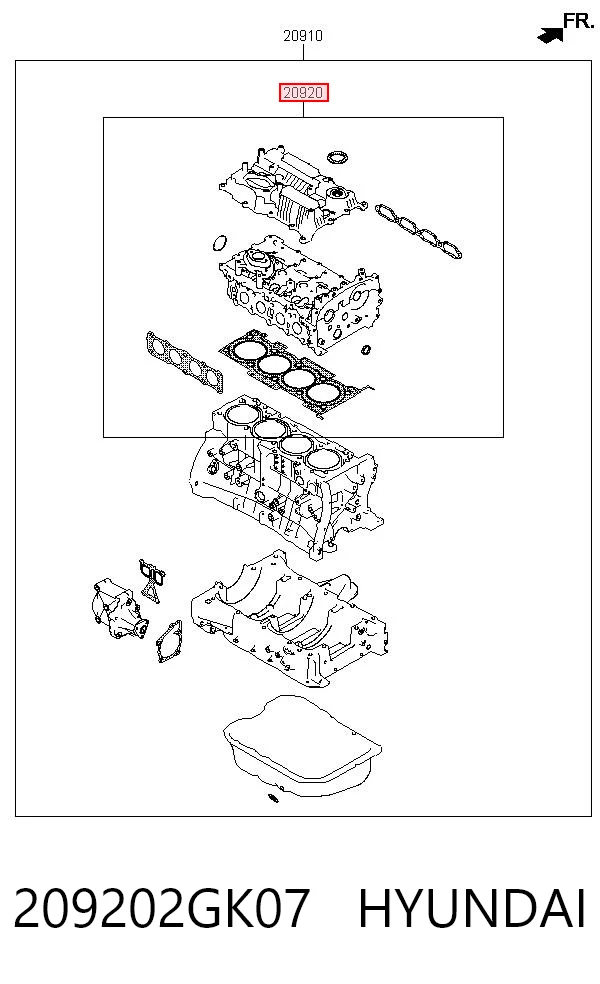 20910

FR.

20920

209202GK07 HYUNDAI