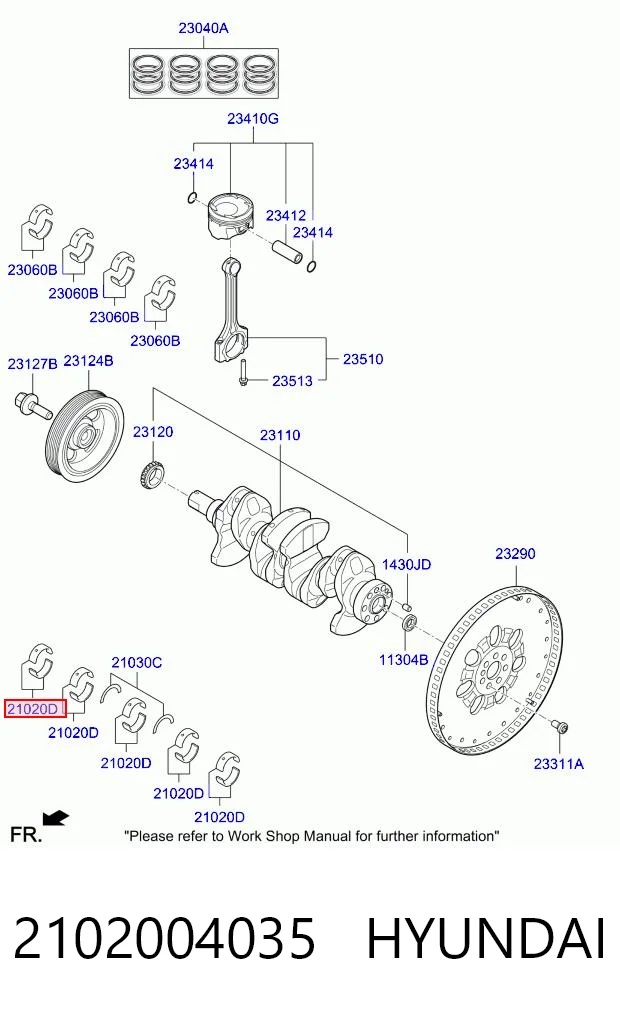 23040A

23410G

23414

23412

23414

23060B

23060B

23060B

23060B

23510

23513

23127B

23124B

23120

23110

1430JD

23290

11304B

21030C

21020D

21020D

21020D

21020D

21020D

23311A

FR.

"Please refer to Work Shop Manual for further information"

2102004035 HYUNDAI