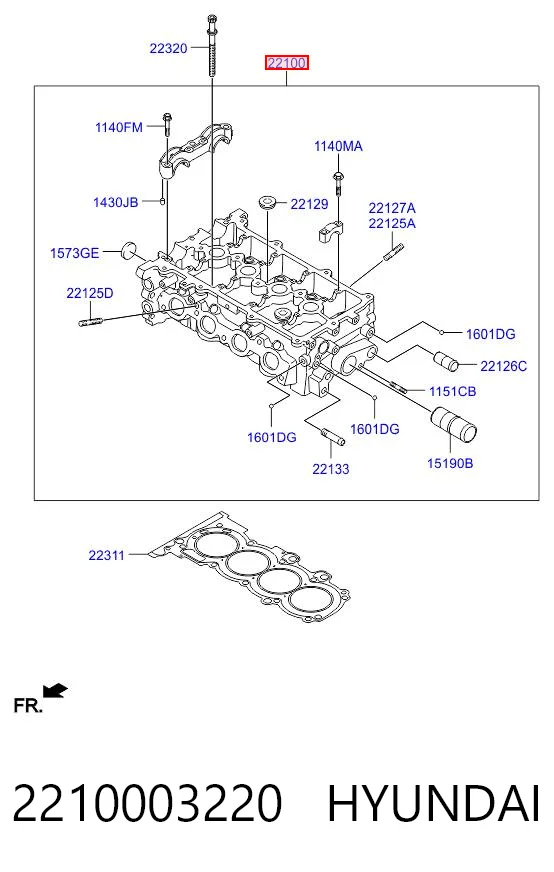 22320
22100
1140FM
1140MA
1430JB
22129
22127A
22125A
1573GE
22125D
1601DG
22126C
1151CB
1601DG
1601DG
22133
15190B
22311
FR.
2210003220 HYUNDAI