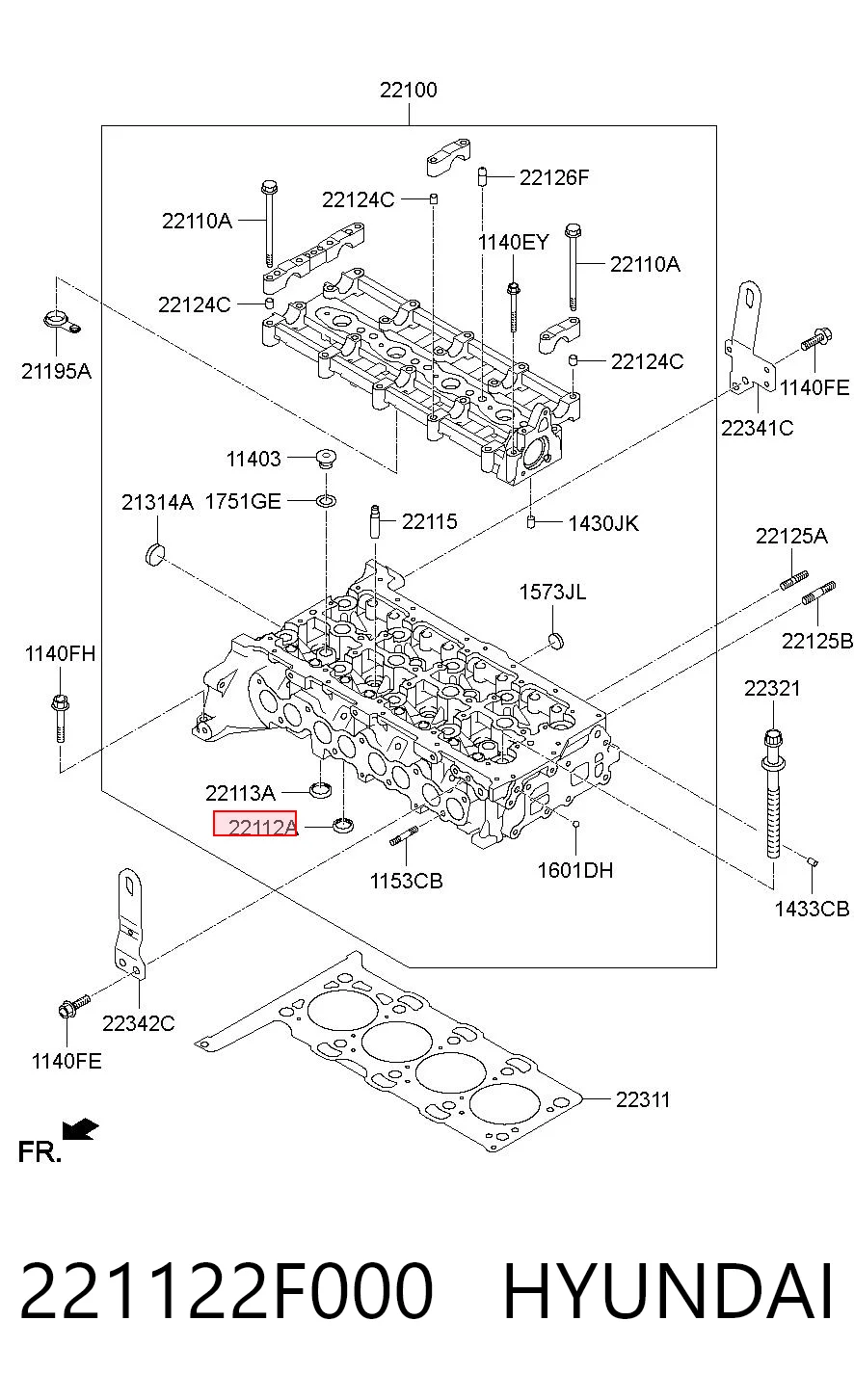 22100

22126F
22124C
22110A
1140EY
22110A
22124C
21195A
22124C
1140FE
22341C
11403
21314A
1751GE
22115
1430JK
22125A
1573JL
22125B
1140FH
22321
22113A
22112A
1153CB
1601DH
1433CB
22342C
1140FE
22311
FR.

221122F000 HYUNDAI