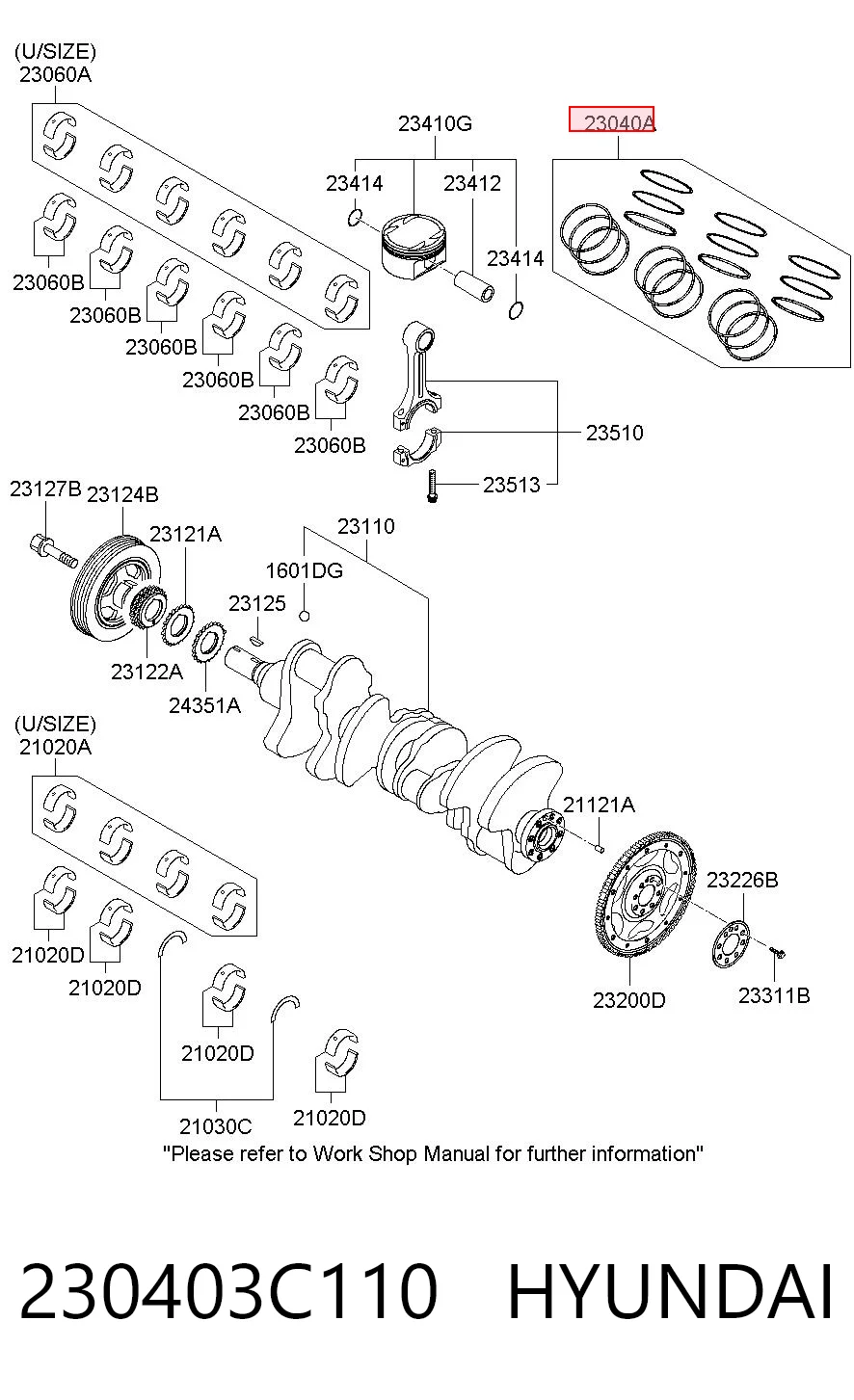 (U/SIZE)
23060A

23410G

23040A

23414

23412

23414

23060B

23060B

23060B

23060B

23060B

23060B

23510

23513

23127B

23124B

23121A

23110

1601DG

23125

23122A

24351A

(U/SIZE)
21020A

21121A

23226B

21020D

21020D

23200D

23311B

21020D

21030C

21020D

"Please refer to Work Shop Manual for further information"

230403C110 HYUNDAI