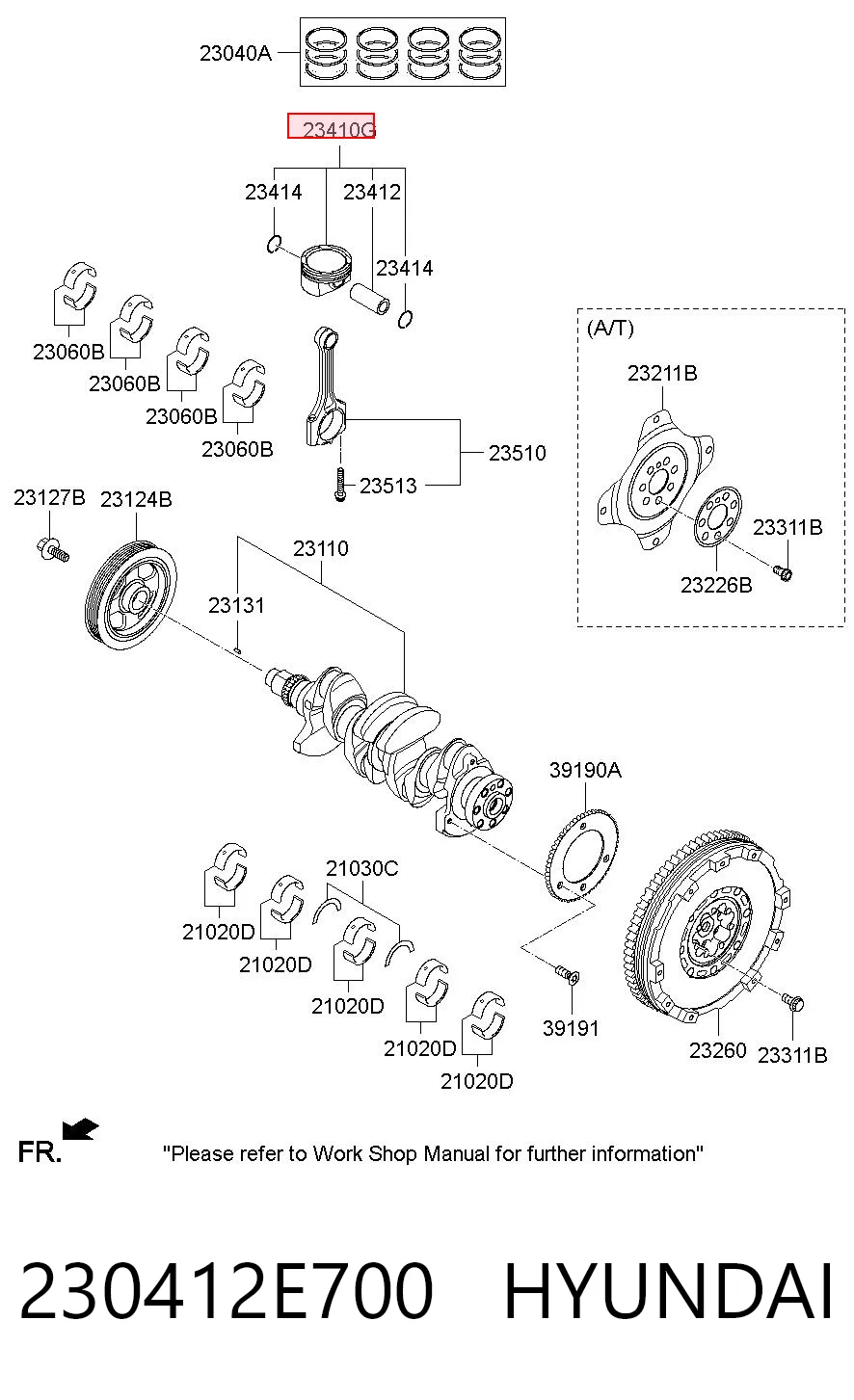 23040A

23410G

23414
23412
23414

23060B
23060B
23060B
23060B

23510
23513

(A/T)
23211B
23311B
23226B

23127B
23124B
23110
23131

39190A

21030C
21020D
21020D
21020D
21020D
21020D

39191
23260
23311B

FR.

"Please refer to Work Shop Manual for further information"

230412E700 HYUNDAI