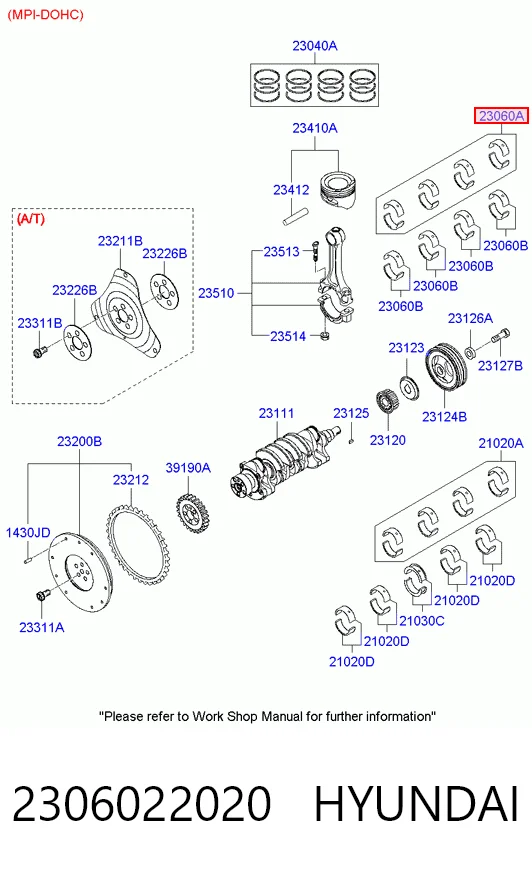 (MPI-DOHC)

23040A

23060A

23410A

23412

(A/T)

23211B

23226B

23226B

23311B

23513

23510

23514

23060B

23060B

23060B

23060B

23126A

23123

23127B

23124B

23111

23125

23120

23200B

23212

39190A

1430JD

23311A

21020A

21020D

21020D

21030C

21020D

21020D

"Please refer to Work Shop Manual for further information"

2306022020 HYUNDAI