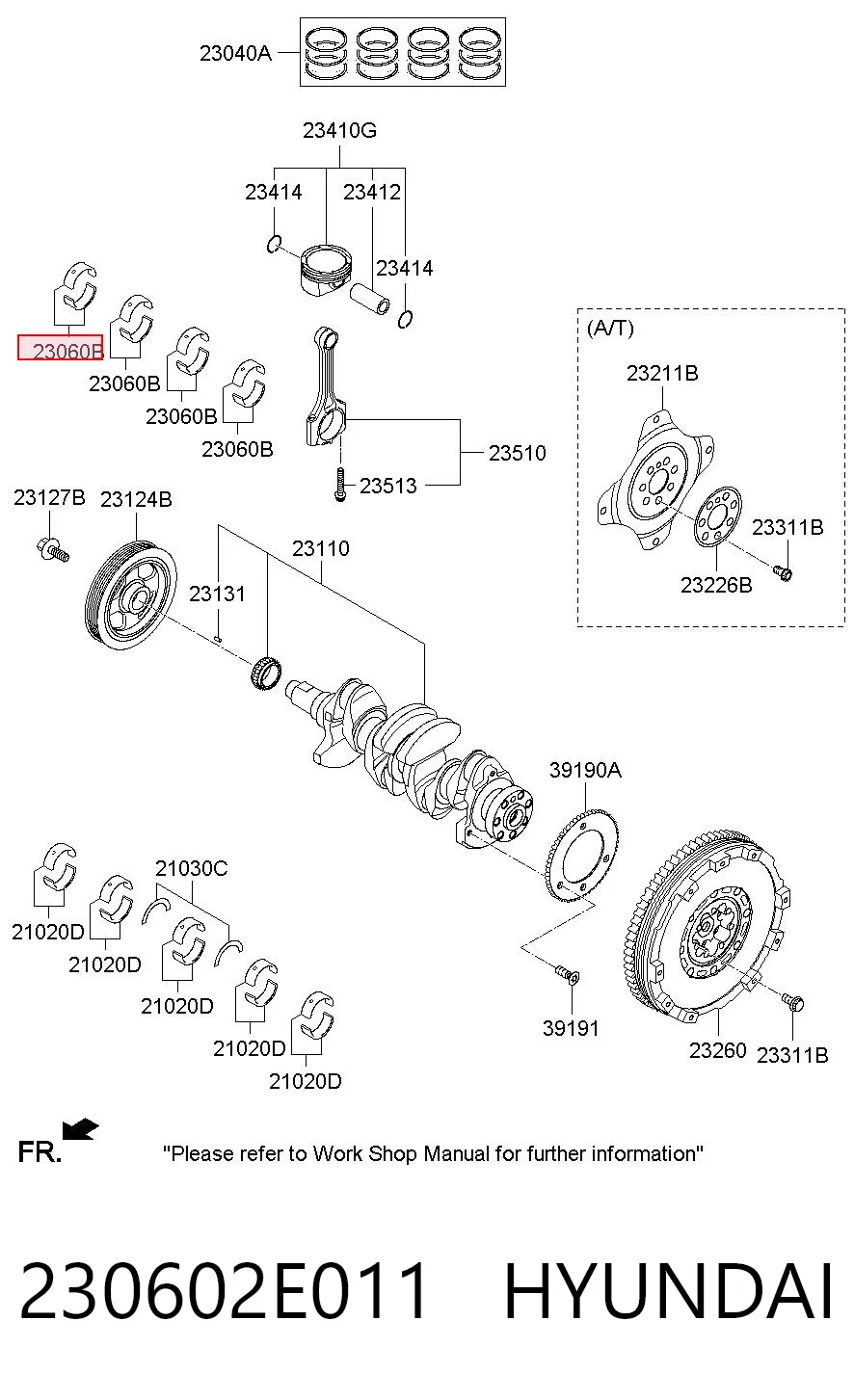 23040A

23410G

23414

23412

23414

23060B

23060B

23060B

23060B

23510

23513

(A/T)

23211B

23311B

23226B

23127B

23124B

23110

23131

39190A

21030C

21020D

21020D

21020D

21020D

21020D

39191

23260

23311B

FR.

"Please refer to Work Shop Manual for further information"

230602E011 HYUNDAI