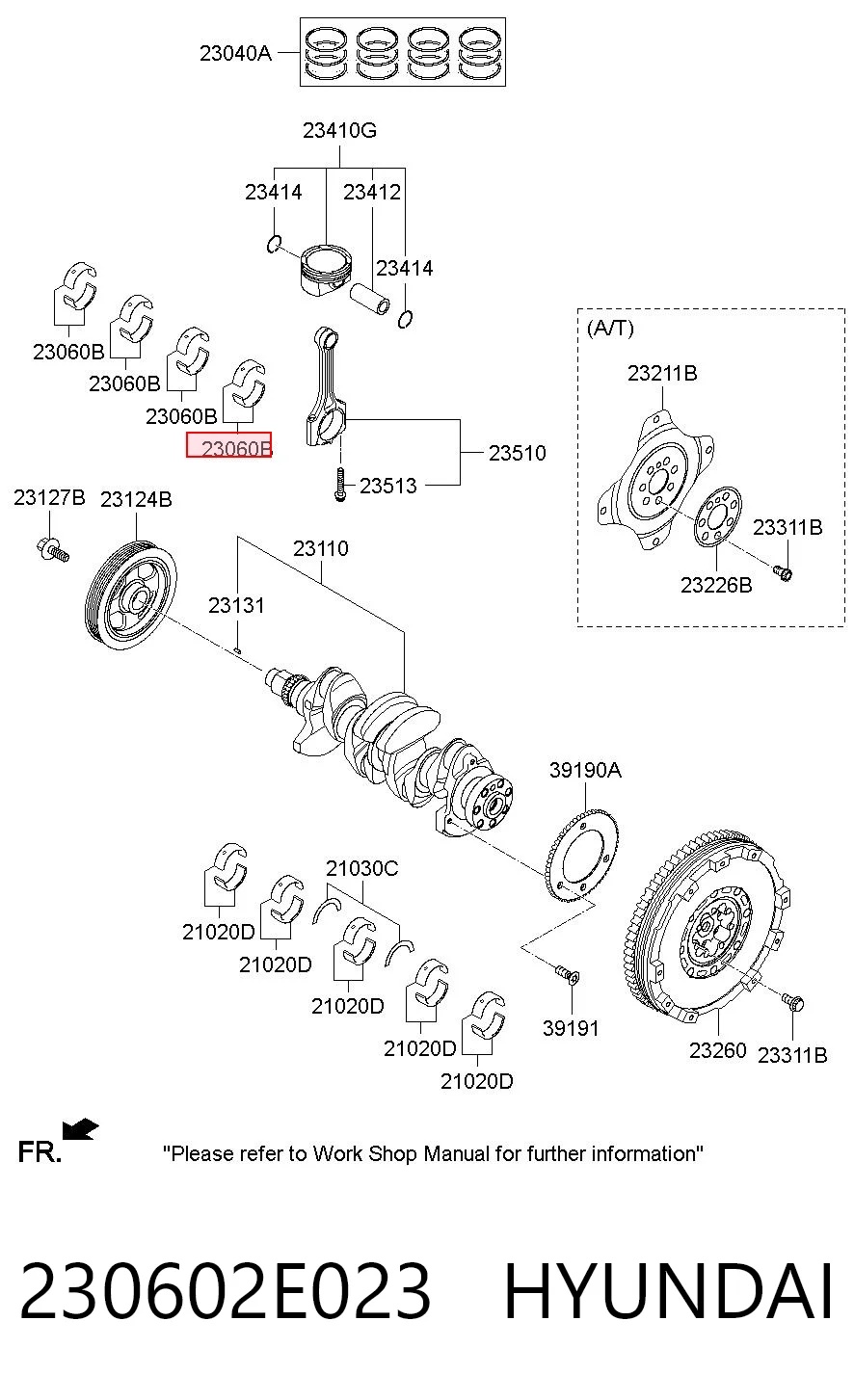 23040A

23410G
23414
23412
23414

23060B
23060B
23060B
23060B

23510
23513

(A/T)
23211B
23311B
23226B

23127B
23124B
23110
23131

39190A

21030C
21020D
21020D
21020D
21020D
21020D

39191
23260
23311B

FR.

"Please refer to Work Shop Manual for further information"

230602E023 HYUNDAI