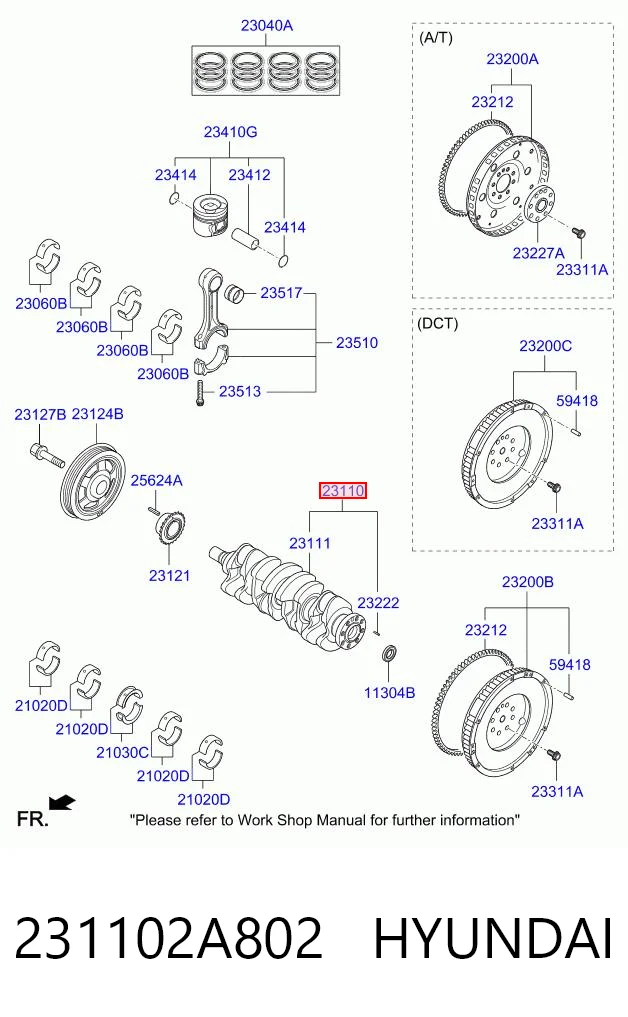 23040A

23410G

23414

23412

23414

23060B

23060B

23060B

23060B

23517

23510

23513

23127B 23124B

25624A

23121

23110

23111

23222

11304B

21020D

21020D

21030C

21020D

21020D

(A/T)

23200A

23212

23227A

23311A

(DCT)

23200C

59418

23311A

23200B

23212

59418

23311A

FR.

"Please refer to Work Shop Manual for further information"

231102A802 HYUNDAI