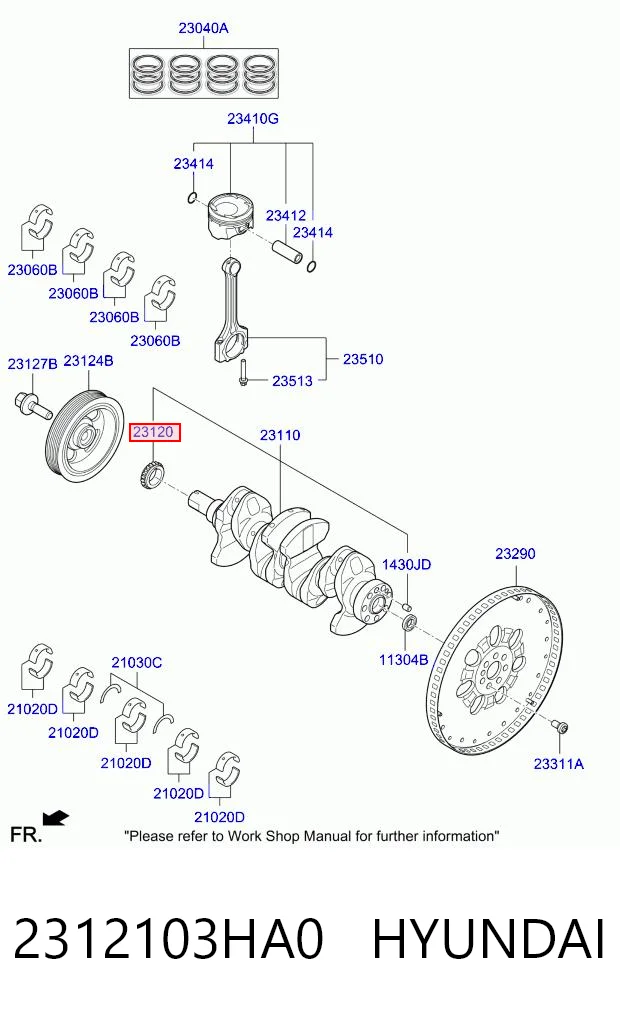 23040A

23410G

23414

23412

23414

23060B

23060B

23060B

23060B

23510

23513

23127B

23124B

23120

23110

1430JD

23290

11304B

21030C

21020D

21020D

21020D

21020D

21020D

23311A

FR.

"Please refer to Work Shop Manual for further information"

2312103HA0 HYUNDAI