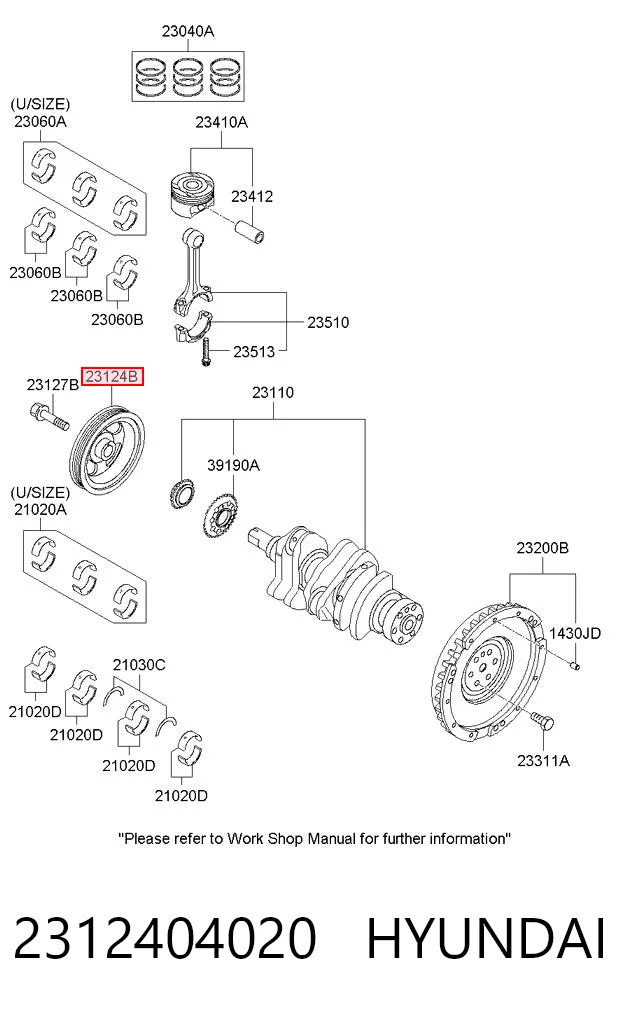 23040A

(U/SIZE)
23060A

23410A

23412

23060B

23060B

23060B

23510

23513

23127B

23124B

23110

39190A

(U/SIZE)
21020A

23200B

1430JD

21030C

21020D

21020D

21020D

21020D

23311A

"Please refer to Work Shop Manual for further information"

2312404020 HYUNDAI