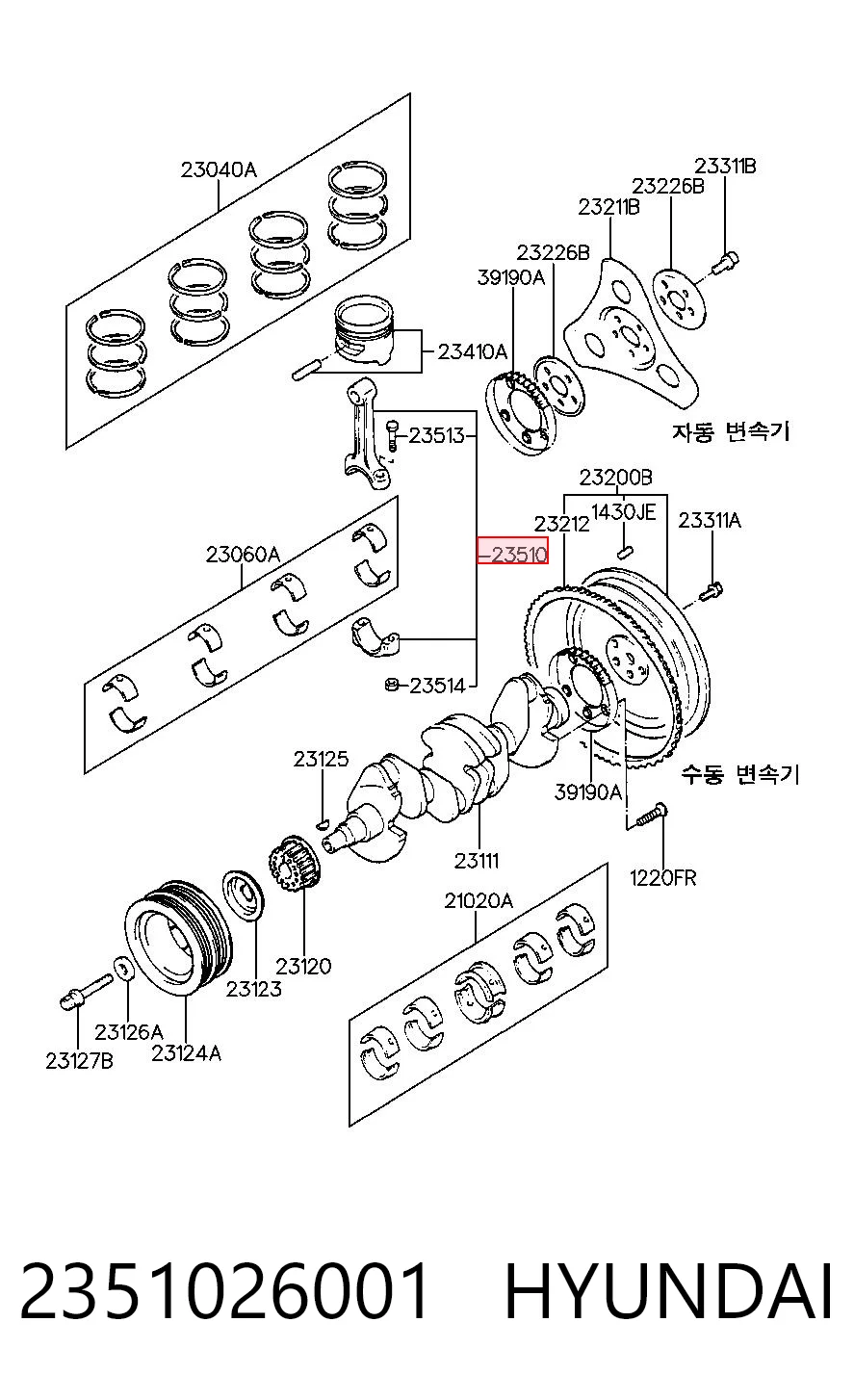 23040A
23311B
23226B
23211B
23226B
39190A
23410A
23513
자동 변속기
23200B
1430JE
23212
23311A
23060A
23510
23514
23125
수동 변속기
39190A
23111
1220FR
21020A
23120
23123
23126A
23124A
23127B

2351026001 HYUNDAI