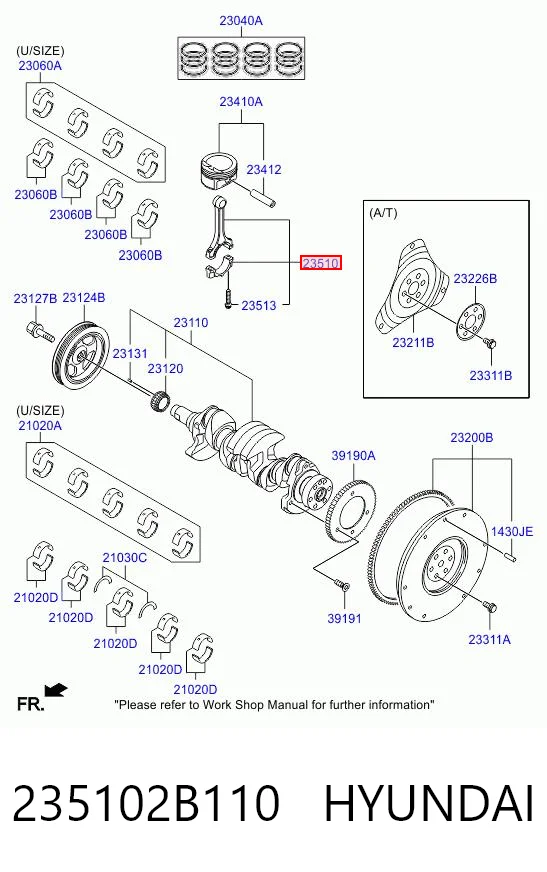 23040A

(U/SIZE)
23060A

23410A

23412

23060B
23060B
23060B
23060B

23510

23513

(A/T)

23226B

23211B

23311B

23127B 23124B

23110

23131

23120

(U/SIZE)
21020A

39190A

23200B

1430JE

21030C

21020D
21020D
21020D
21020D
21020D

39191

23311A

FR.

"Please refer to Work Shop Manual for further information"

235102B110 HYUNDAI