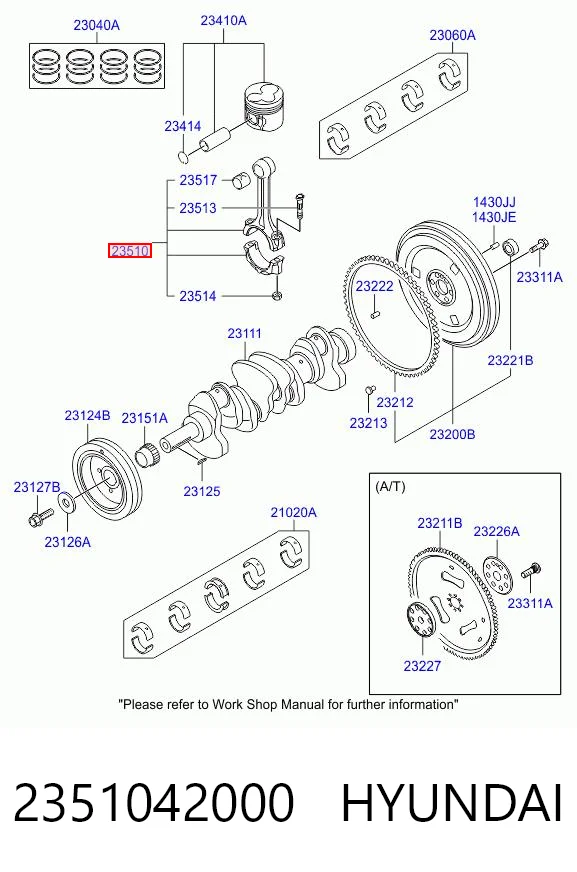 23040A
23410A
23060A
23414
23517
23513
23510
23514
1430JJ
1430JE
23311A
23222
23111
23221B
23212
23213
23200B
23124B
23151A
23125
23127B
23126A
21020A
(A/T)
23211B
23226A
23311A
23227
"Please refer to Work Shop Manual for further information"

2351042000 HYUNDAI