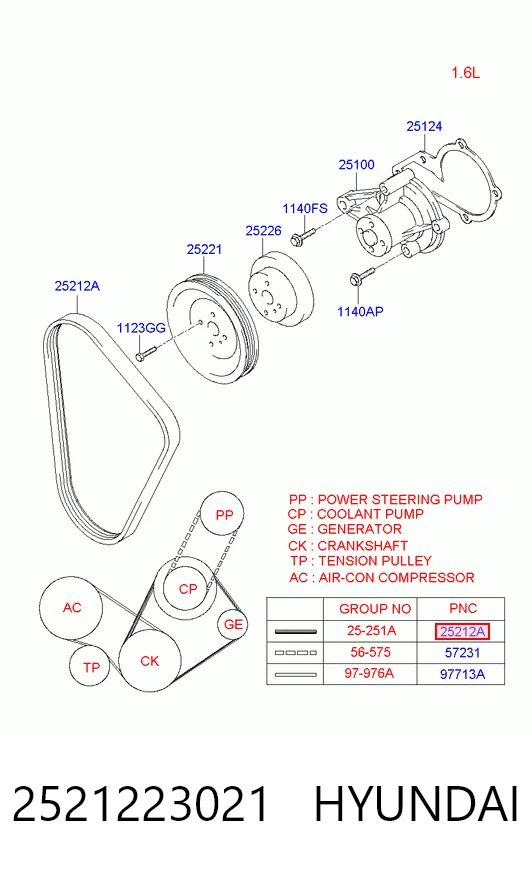 1.6L

25124

25100

1140FS

25226

25221

25212A

1123GG

1140AP

PP

CP

AC

GE

TP

CK

PP : POWER STEERING PUMP
CP : COOLANT PUMP
GE : GENERATOR
CK : CRANKSHAFT
TP : TENSION PULLEY
AC : AIR-CON COMPRESSOR

| | GROUP NO | PNC |
|---|---|---|
| | 25-251A | 25212A |
| | 56-575 | 57231 |
| | 97-976A | 97713A |

2521223021 HYUNDAI